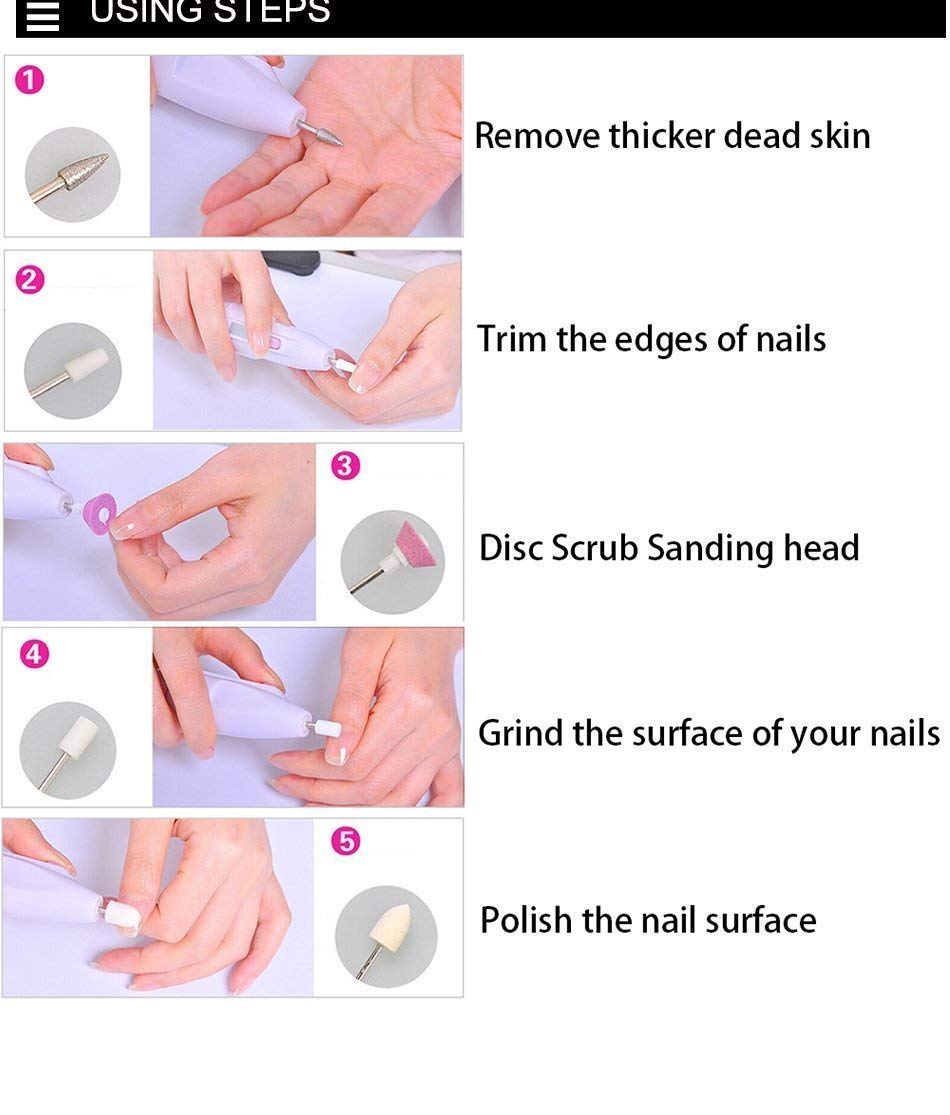 USING STEPS

1
Remove thicker dead skin

2
Trim the edges of nails

3
Disc Scrub Sanding head

4
Grind the surface of your nails

5
Polish the nail surface