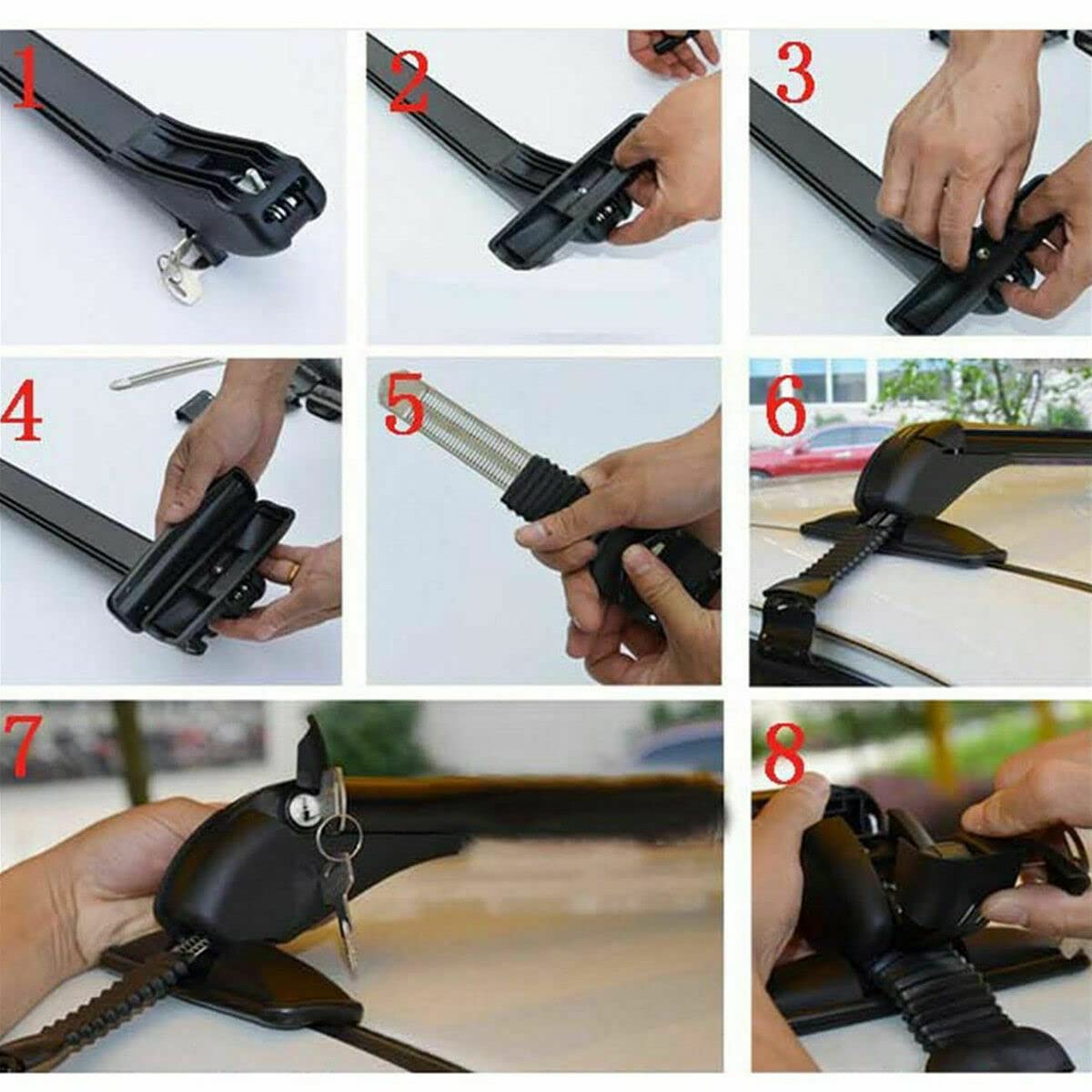 1
2
3
4
5
6
7
8