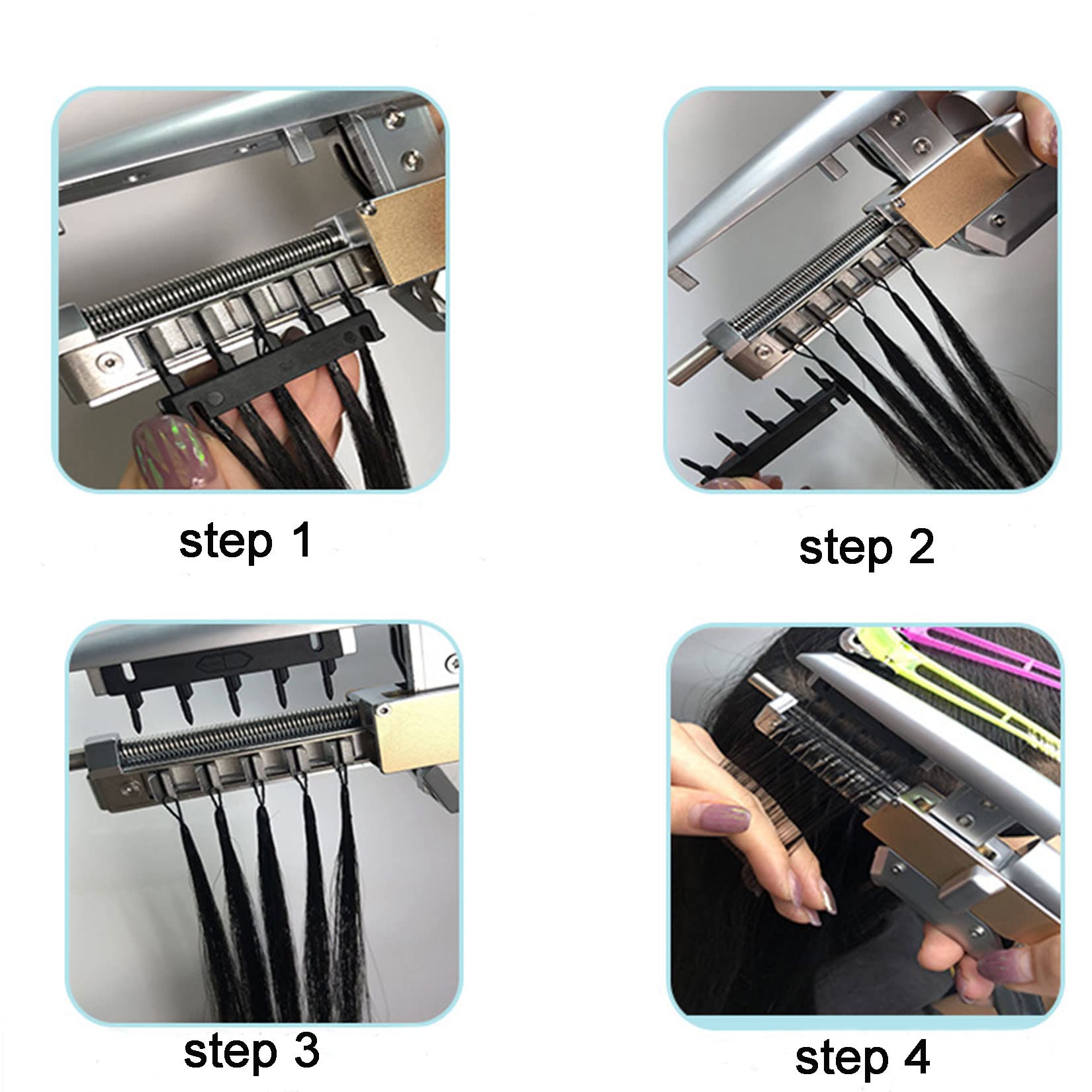 step 1

step 2

step 3

step 4