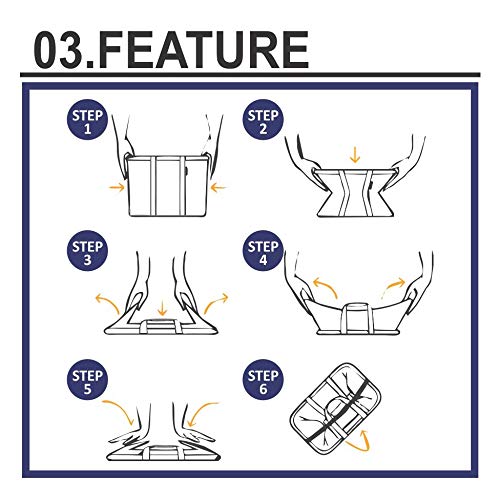 03.FEATURE

STEP 1

STEP 2

STEP 3

STEP 4

STEP 5

STEP 6