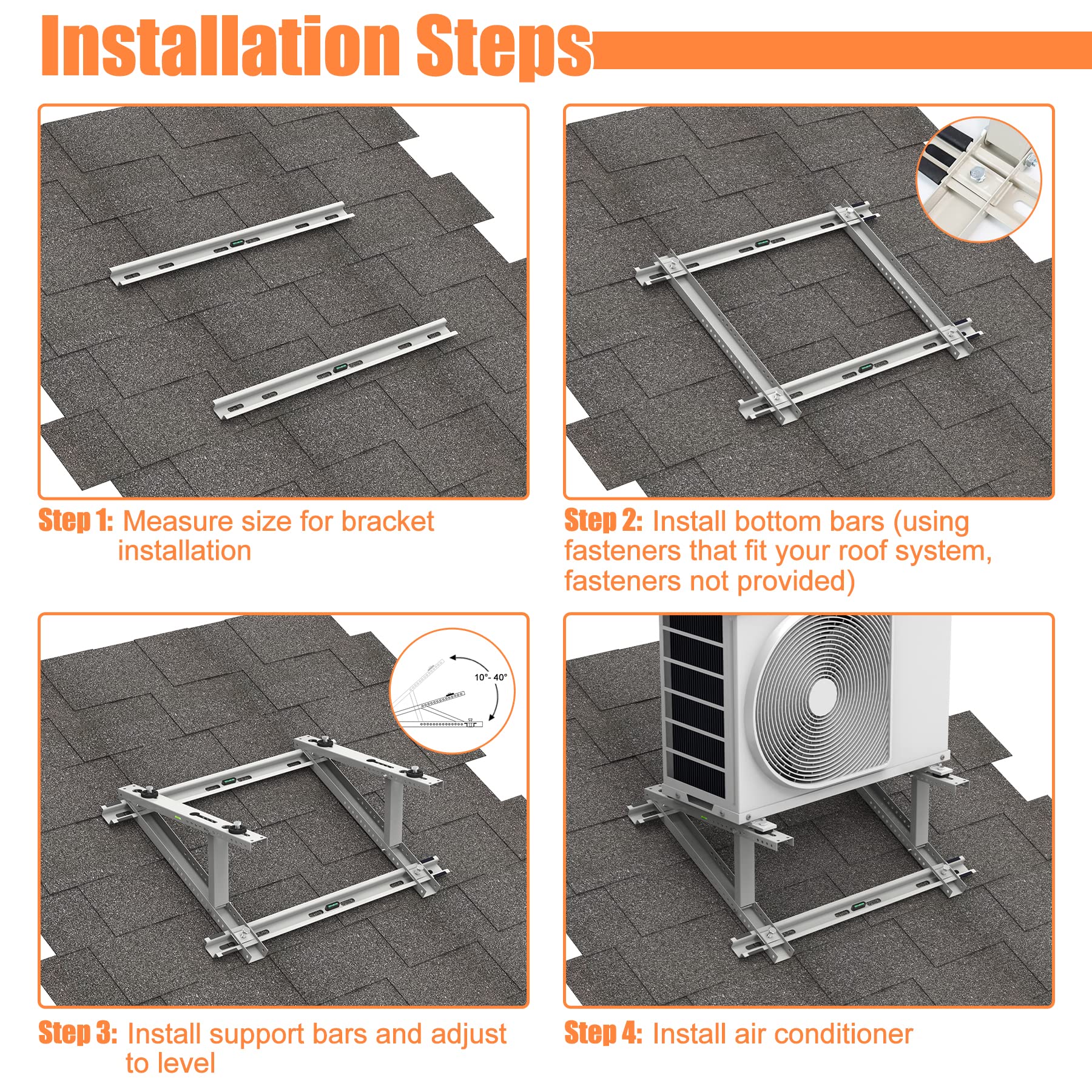 Installation Steps

Step 1: Measure size for bracket installation

Step 2: Install bottom bars (using fasteners that fit your roof system, fasteners not provided)

10°- 40°

Step 3: Install support bars and adjust to level

Step 4: Install air conditioner