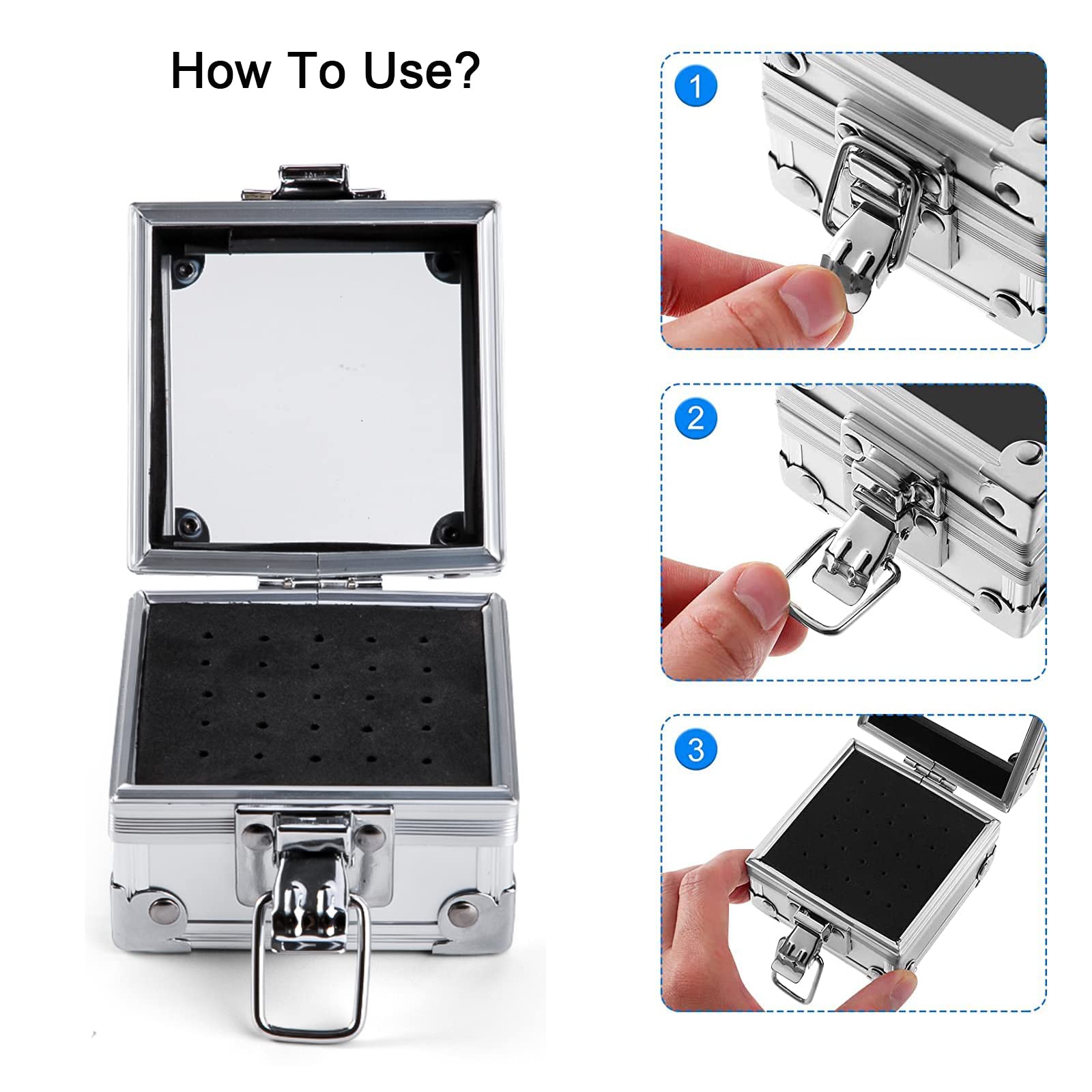 How To Use?

1

2

3