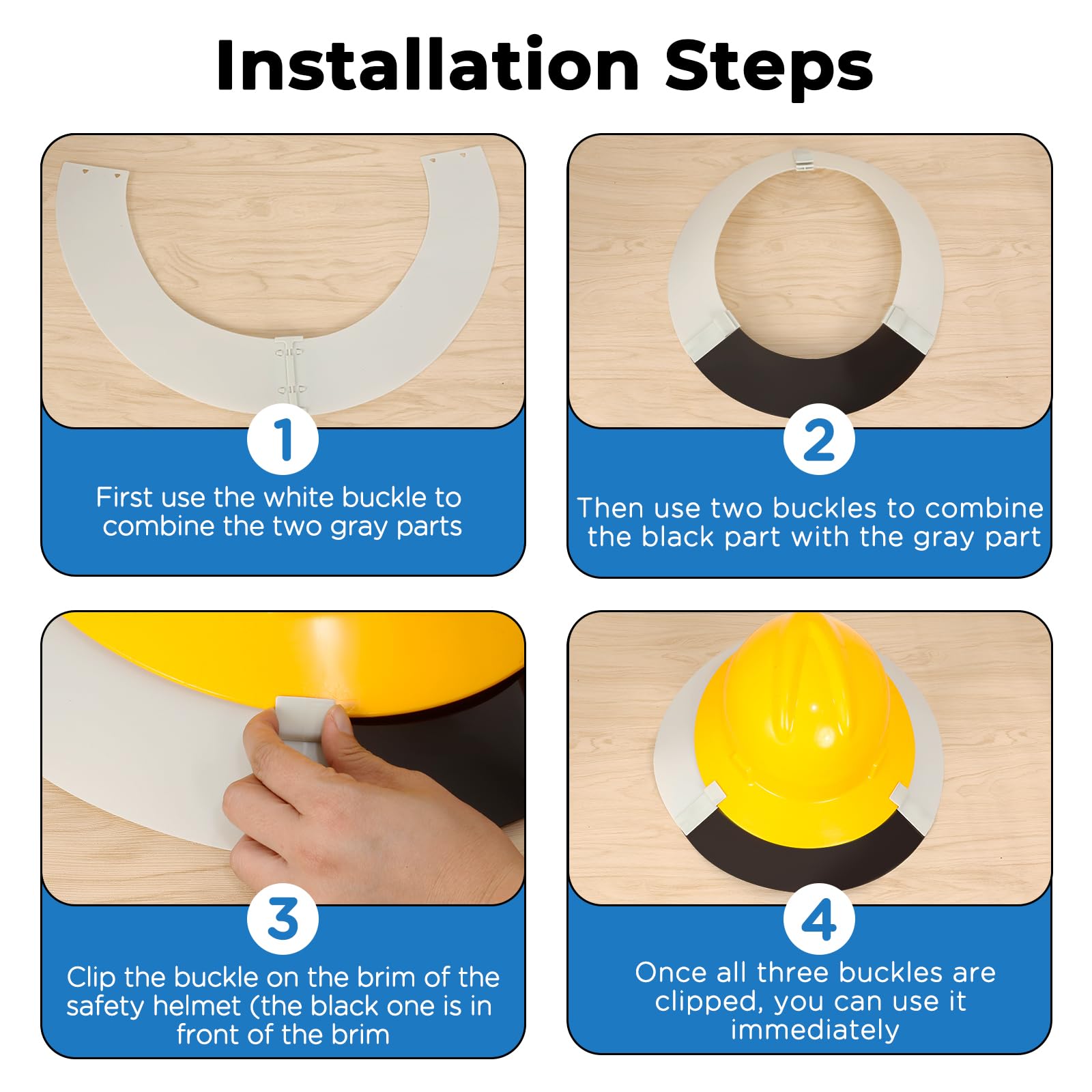 Installation Steps

1
First use the white buckle to combine the two gray parts

2
Then use two buckles to combine the black part with the gray part

3
Clip the buckle on the brim of the safety helmet (the black one is in front of the brim

4
Once all three buckles are clipped, you can use it immediately