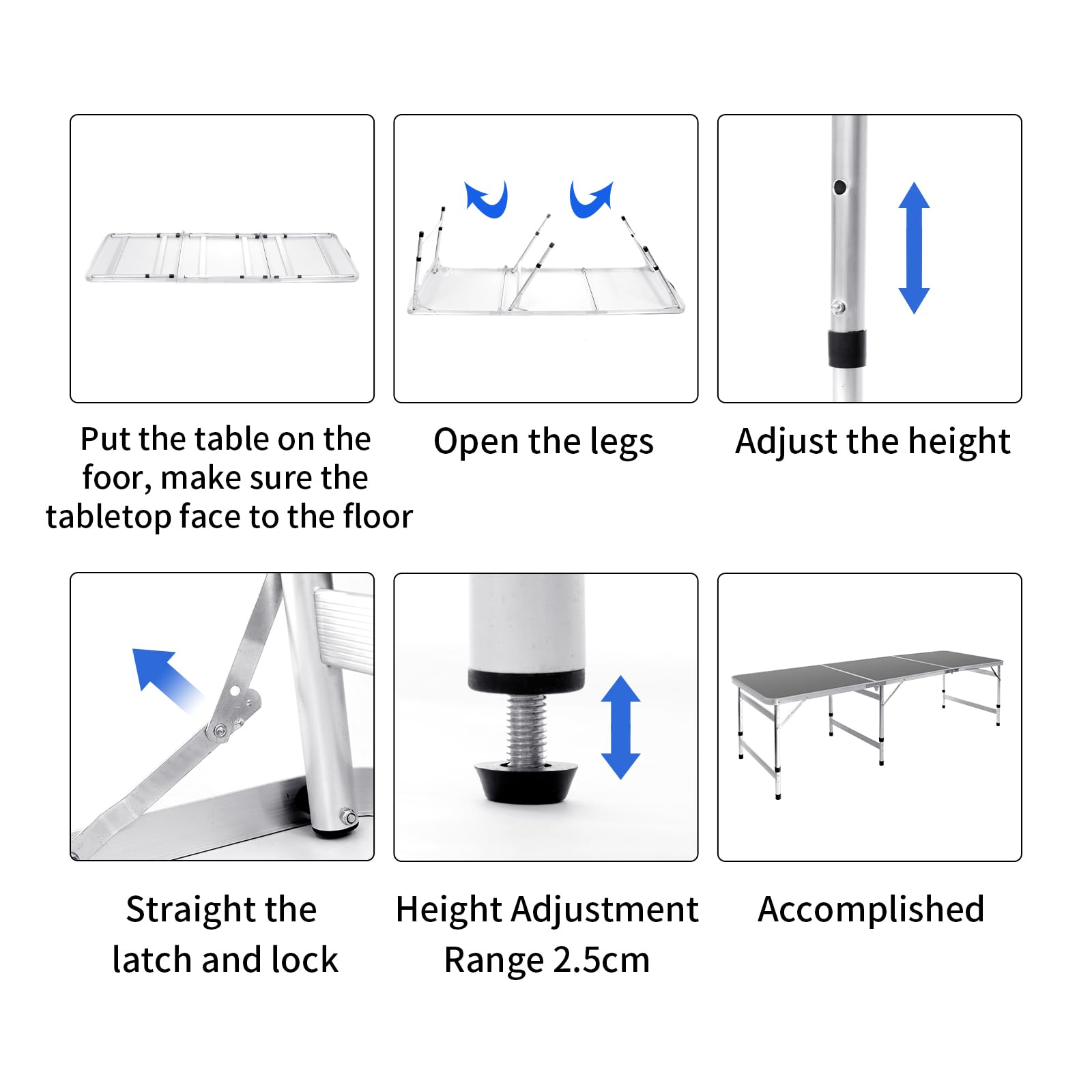 Put the table on the foor, make sure the tabletop face to the floor

Open the legs

Adjust the height

Straight the latch and lock

Height Adjustment Range 2.5cm

Accomplished