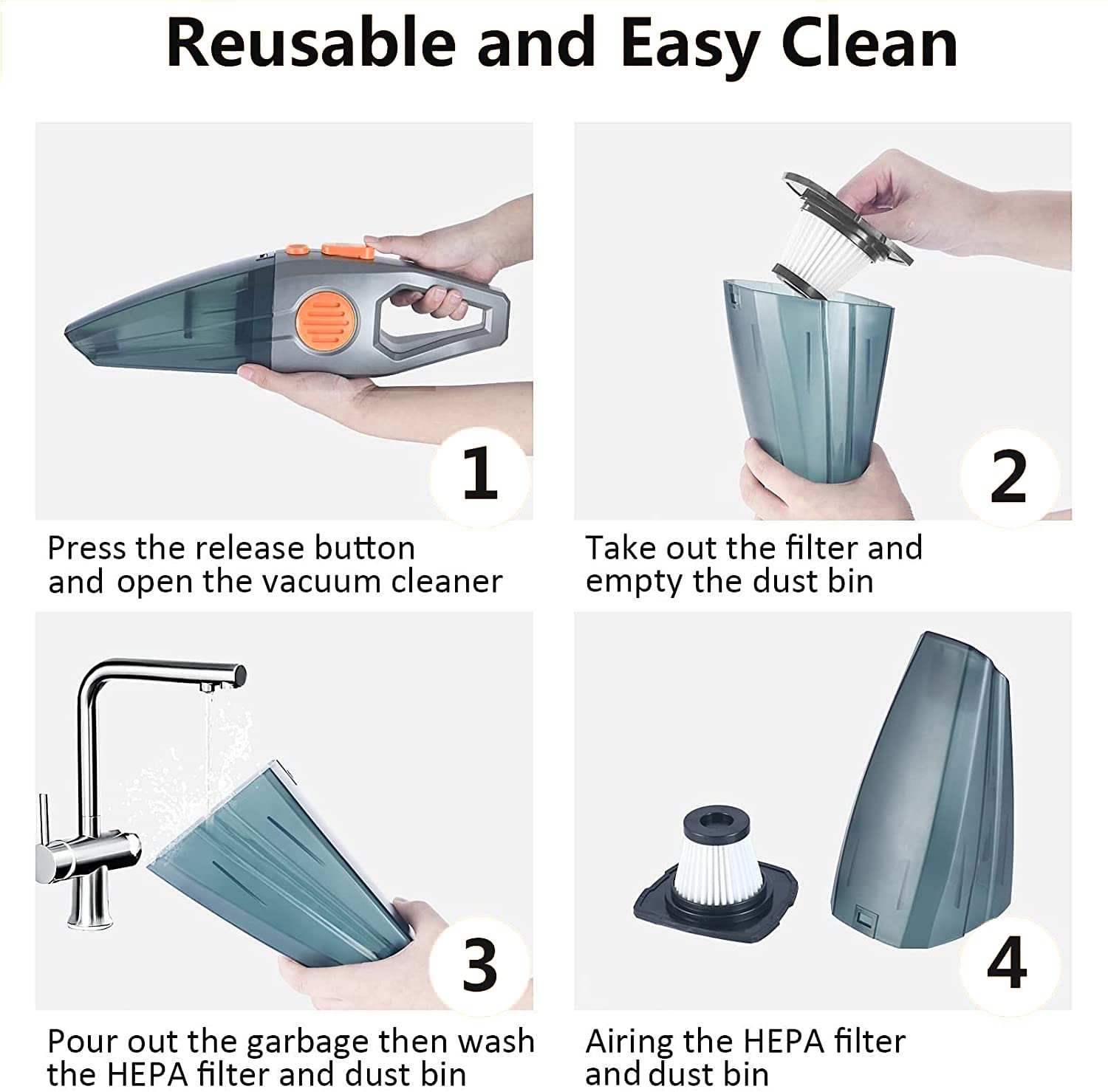 Reusable and Easy Clean

1

Press the release button and open the vacuum cleaner

2

Take out the filter and empty the dust bin

3

Pour out the garbage then wash the HEPA filter and dust bin

4

Airing the HEPA filter and dust bin