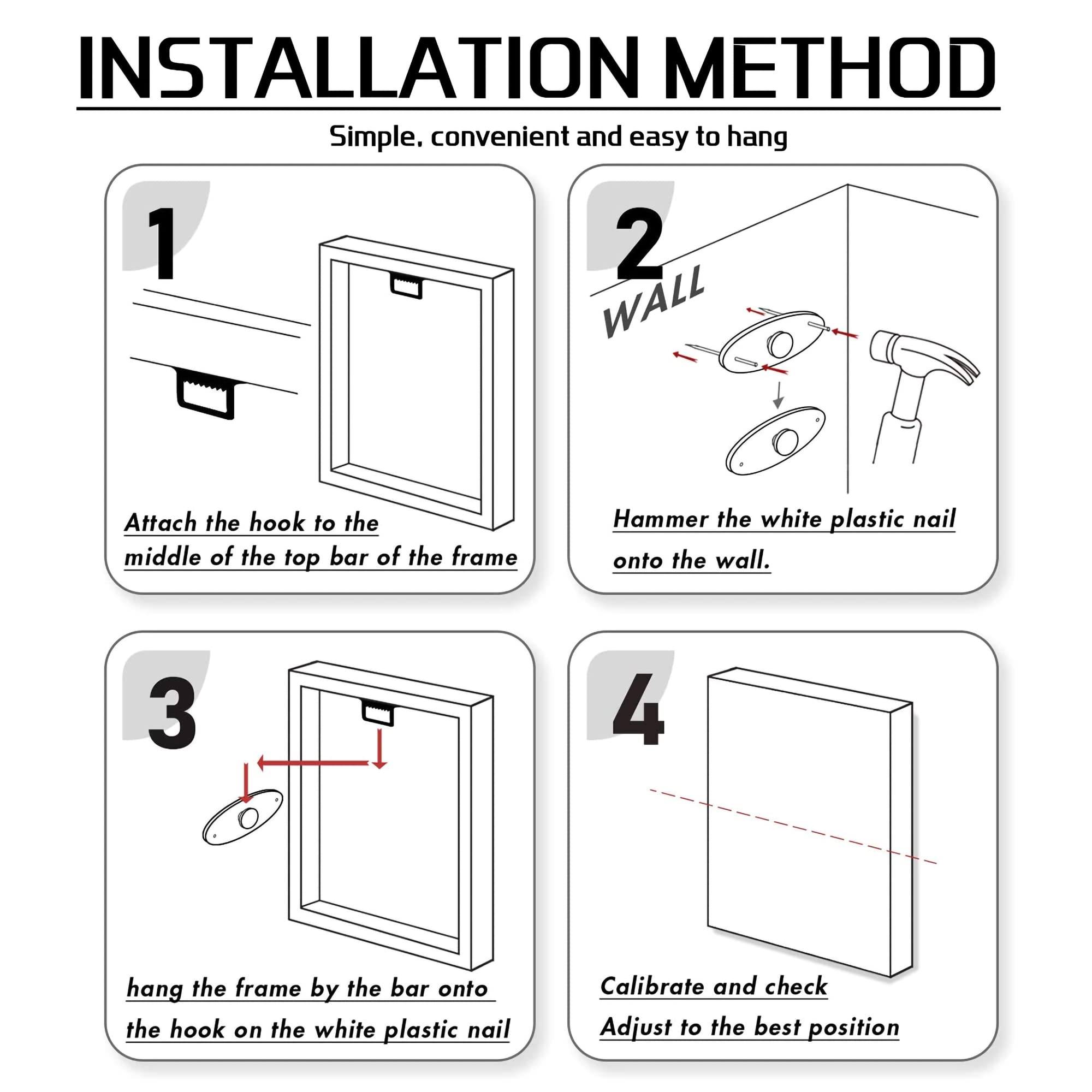 INSTALLATION METHOD

Simple, convenient and easy to hang

1

Attach the hook to the middle of the top bar of the frame

2

WALL

Hammer the white plastic nail onto the wall.

3

hang the frame by the bar onto the hook on the white plastic nail

4

Calibrate and check
Adjust to the best position