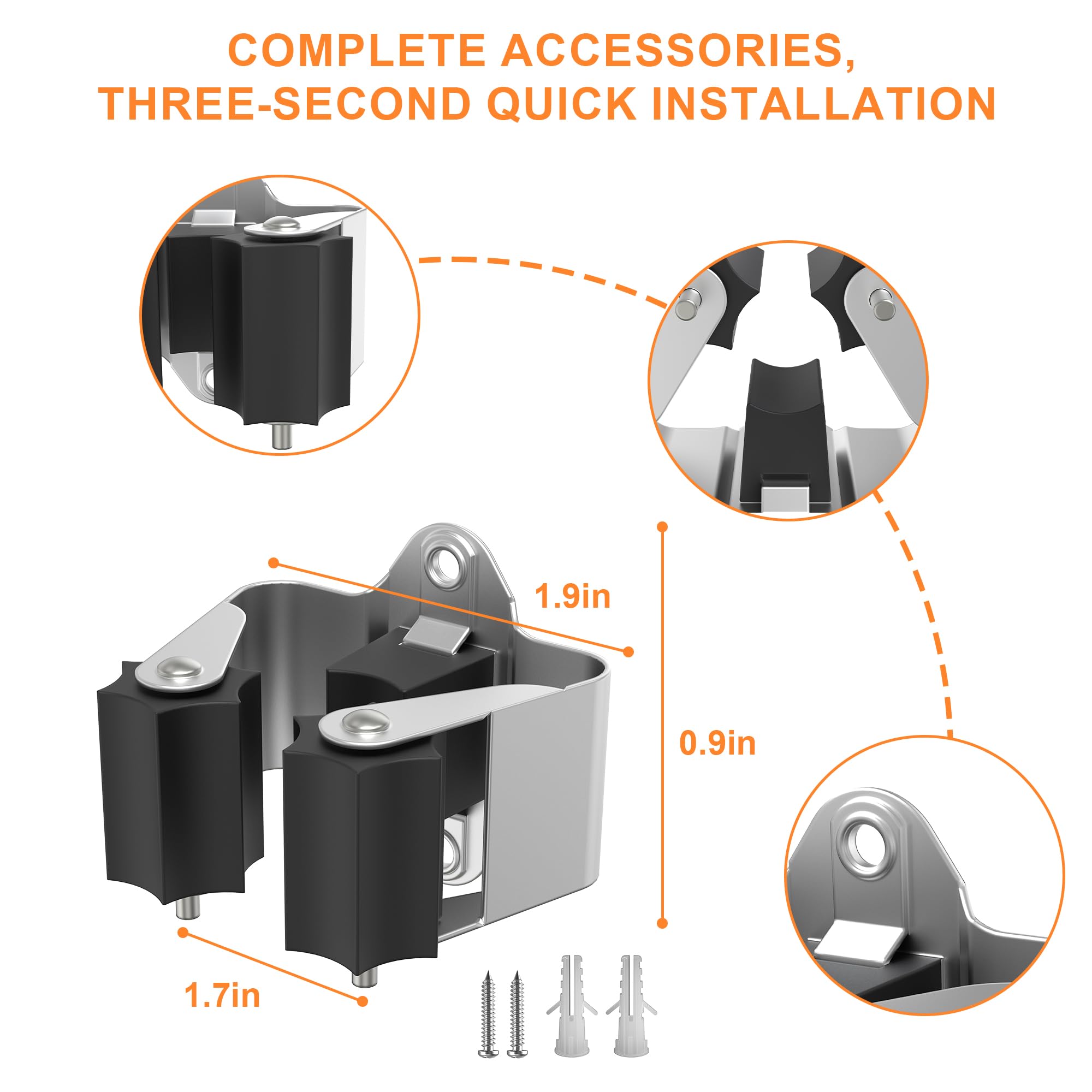 COMPLETE ACCESSORIES, THREE-SECOND QUICK INSTALLATION

1.9in

0.9in

1.7in