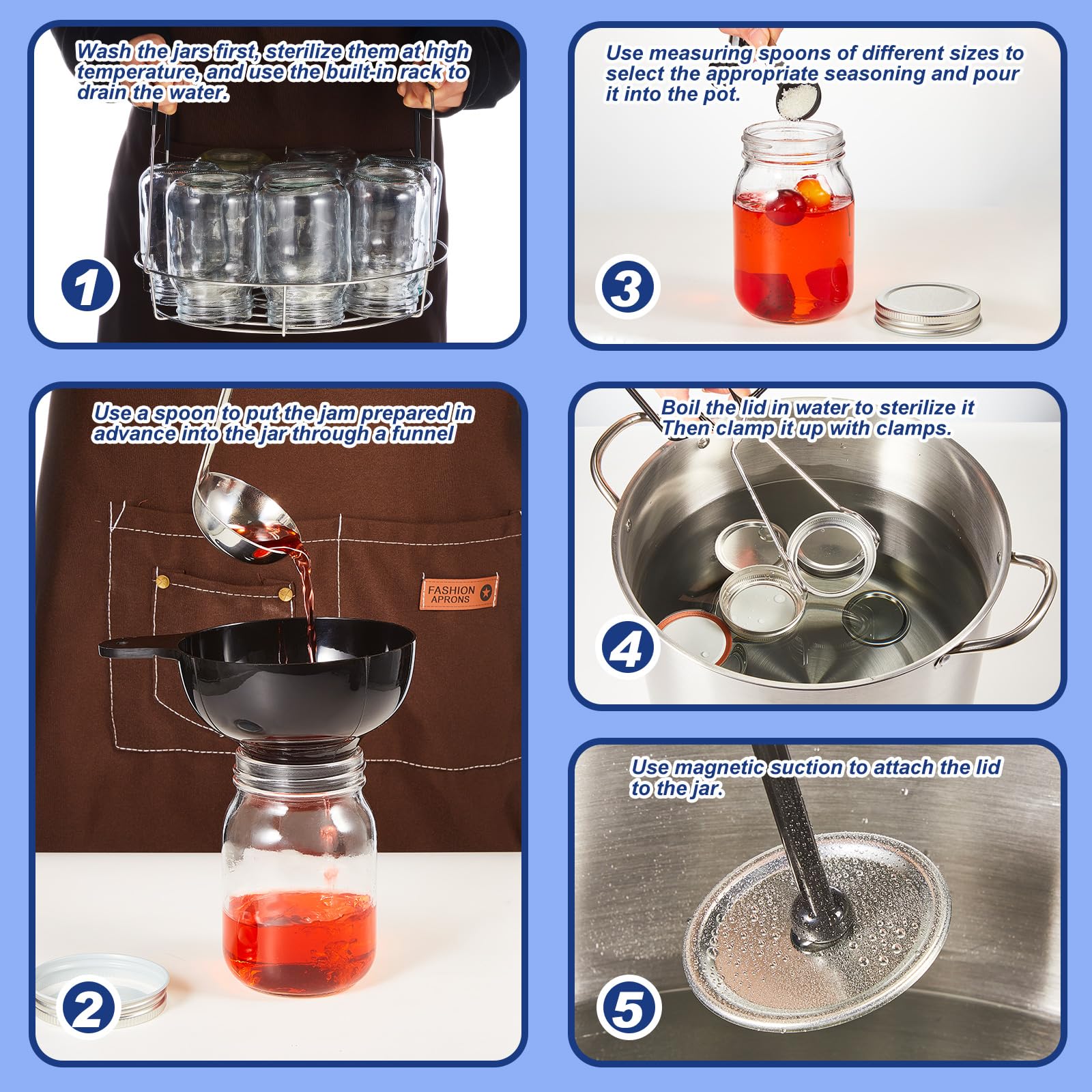 Wash the jars first, sterilize them at high temperature, and use the built-in rack to drain the water.

1

Use a spoon to put the jam prepared in advance into the jar through a funnel

FASHION APRONS

2

Use measuring spoons of different sizes to select the appropriate seasoning and pour it into the pot.

3

Boil the lid in water to sterilize it Then clamp it up with clamps.

4

Use magnetic suction to attach the lid to the jar.

5