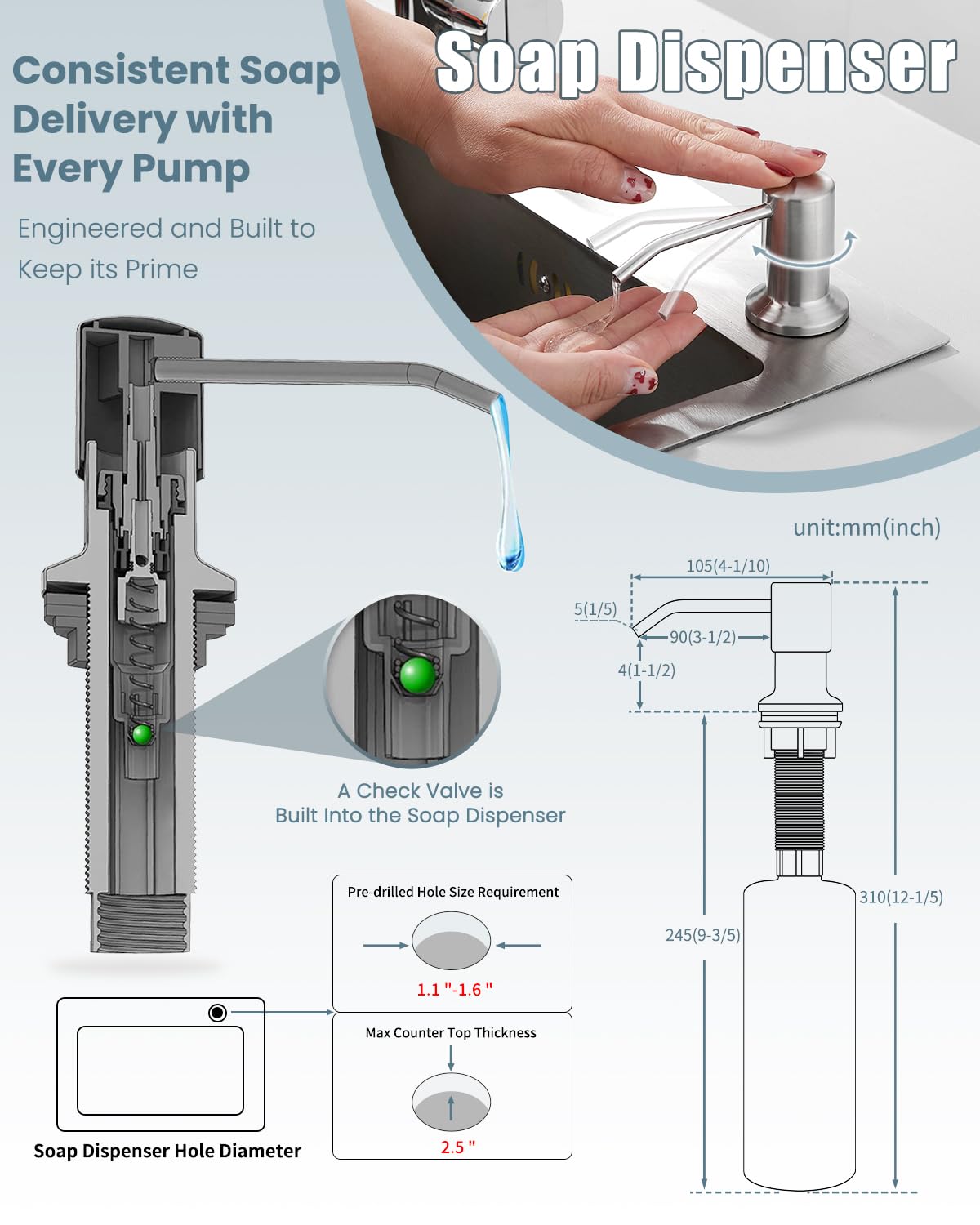 Consistent Soap Delivery with Every Pump

Engineered and Built to Keep its Prime

Soap Dispenser

unit:mm(inch)

105(4-1/10)

5(1/5)

90(3-1/2)

4(1-1/2)

310(12-1/5)

245(9-3/5)

A Check Valve is Built Into the Soap Dispenser

Pre-drilled Hole Size Requirement

1.1 "-1.6 "

Max Counter Top Thickness

2.5 "

Soap Dispenser Hole Diameter