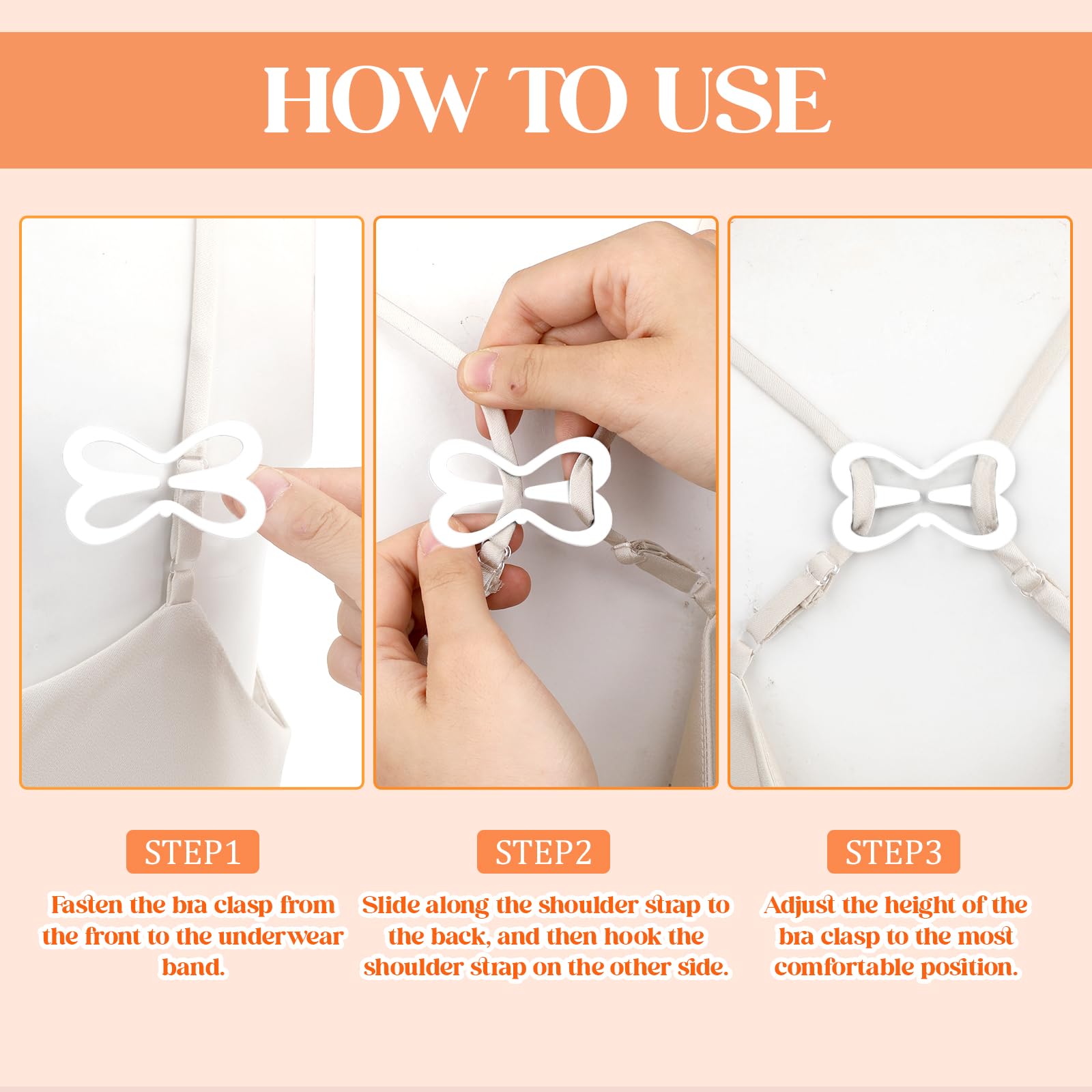 HOW TO USE

STEP1

Fasten the bra clasp from the front to the underwear band.

STEP2

Slide along the shoulder strap to the back, and then hook the shoulder strap on the other side.

STEP3

Adjust the height of the bra clasp to the most comfortable position.