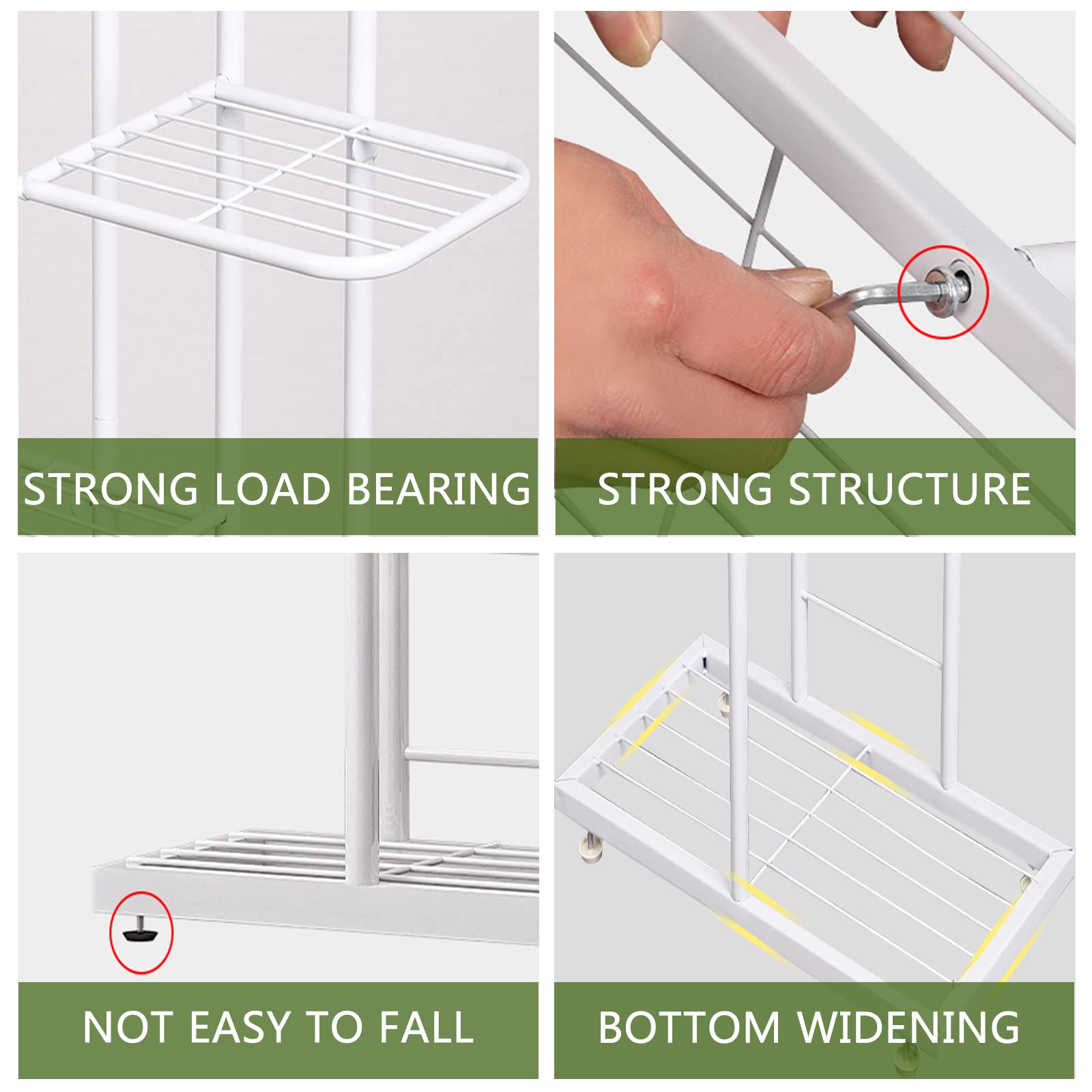 STRONG LOAD BEARING

STRONG STRUCTURE

NOT EASY TO FALL

BOTTOM WIDENING