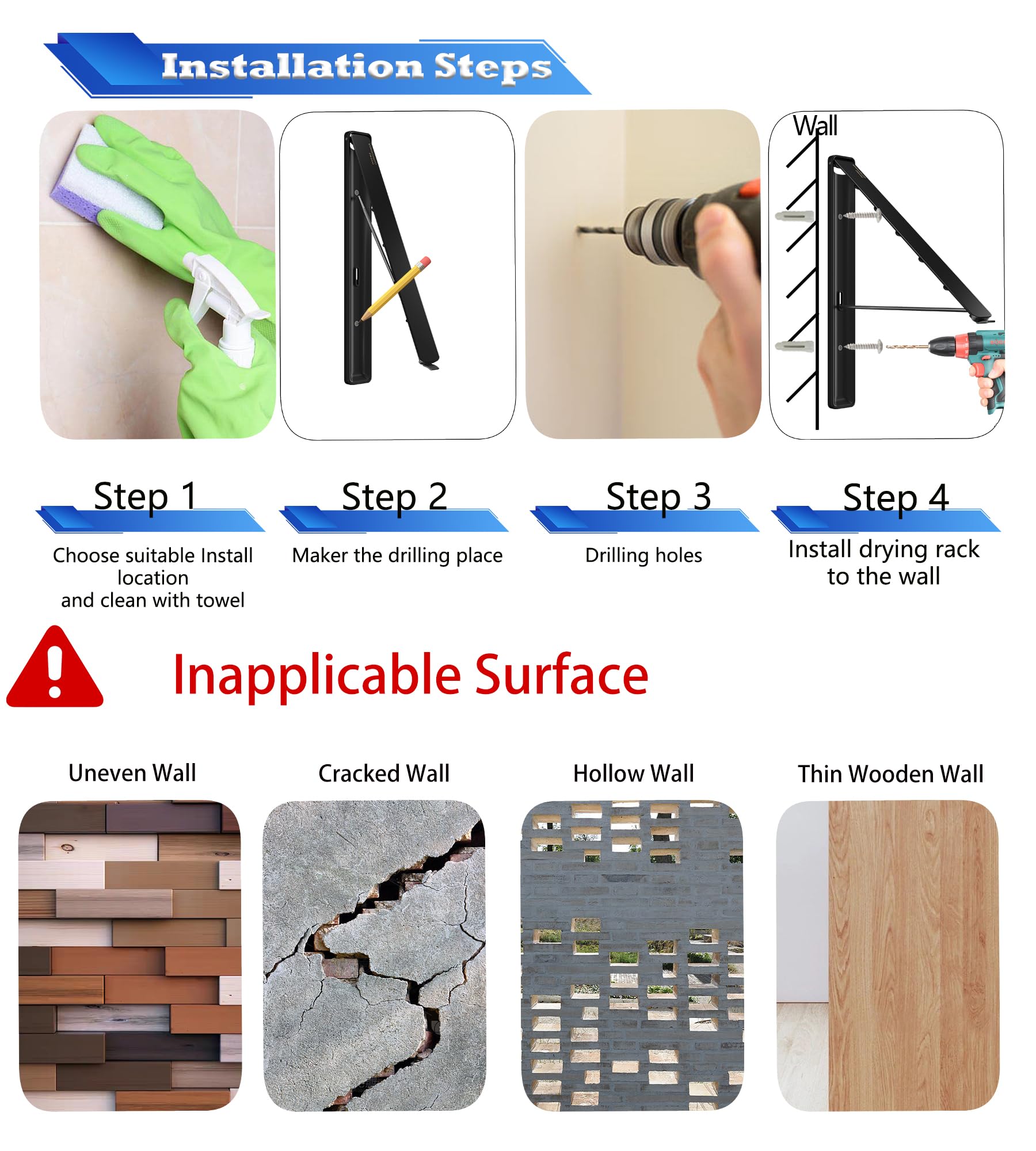 Installation Steps

Wall

Step 1
Choose suitable Install location
and clean with towel

Step 2
Maker the drilling place

Step 3
Drilling holes

Step 4
Install drying rack to the wall

Inapplicable Surface

Uneven Wall

Cracked Wall

Hollow Wall

Thin Wooden Wall