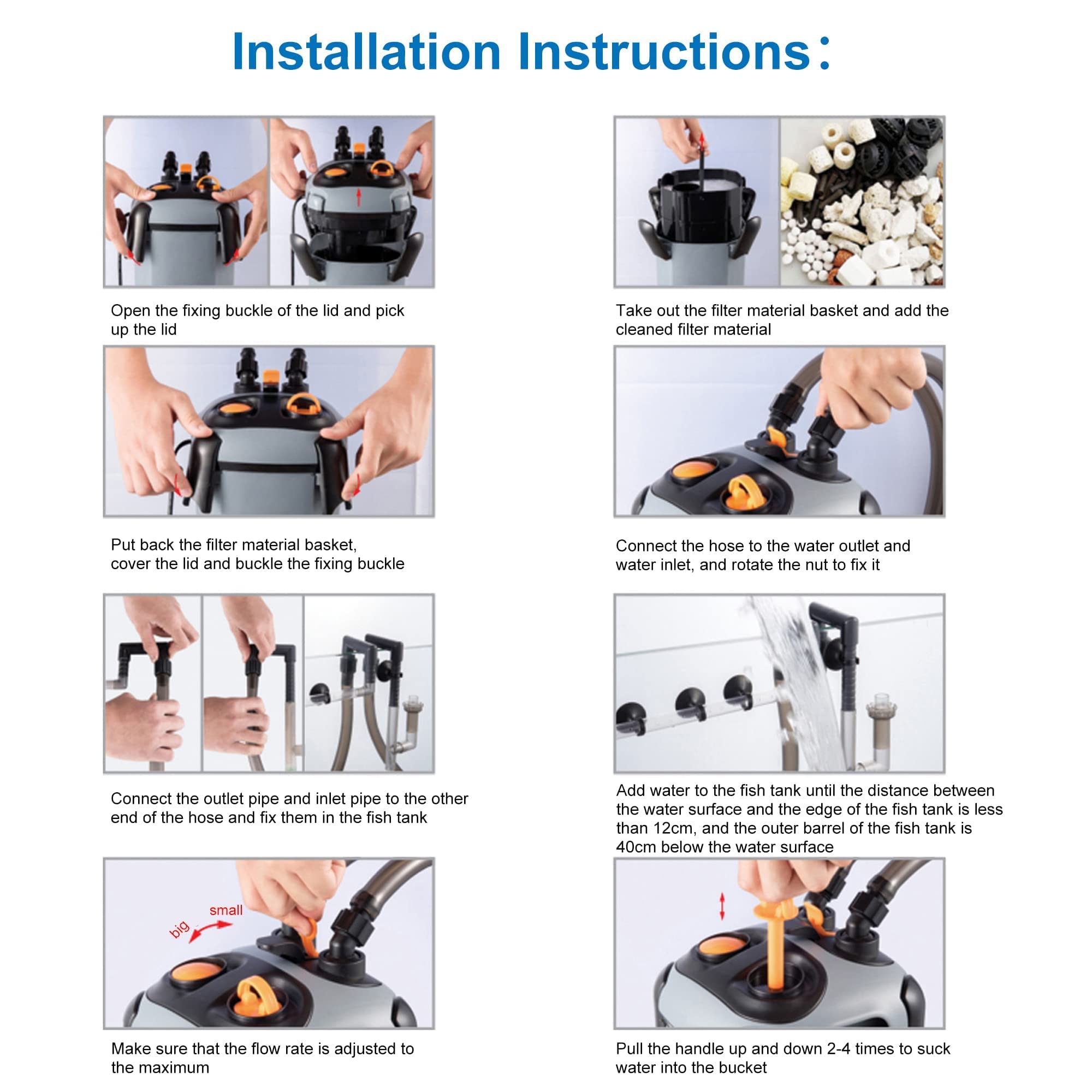 Installation Instructions：

Open the fixing buckle of the lid and pick up the lid

Take out the filter material basket and add the cleaned filter material

Put back the filter material basket, cover the lid and buckle the fixing buckle

Connect the hose to the water outlet and water inlet, and rotate the nut to fix it

Connect the outlet pipe and inlet pipe to the other end of the hose and fix them in the fish tank

Add water to the fish tank until the distance between the water surface and the edge of the fish tank is less than 12cm, and the outer barrel of the fish tank is 40cm below the water surface

big
small

Make sure that the flow rate is adjusted to the maximum

Pull the handle up and down 2-4 times to suck water into the bucket