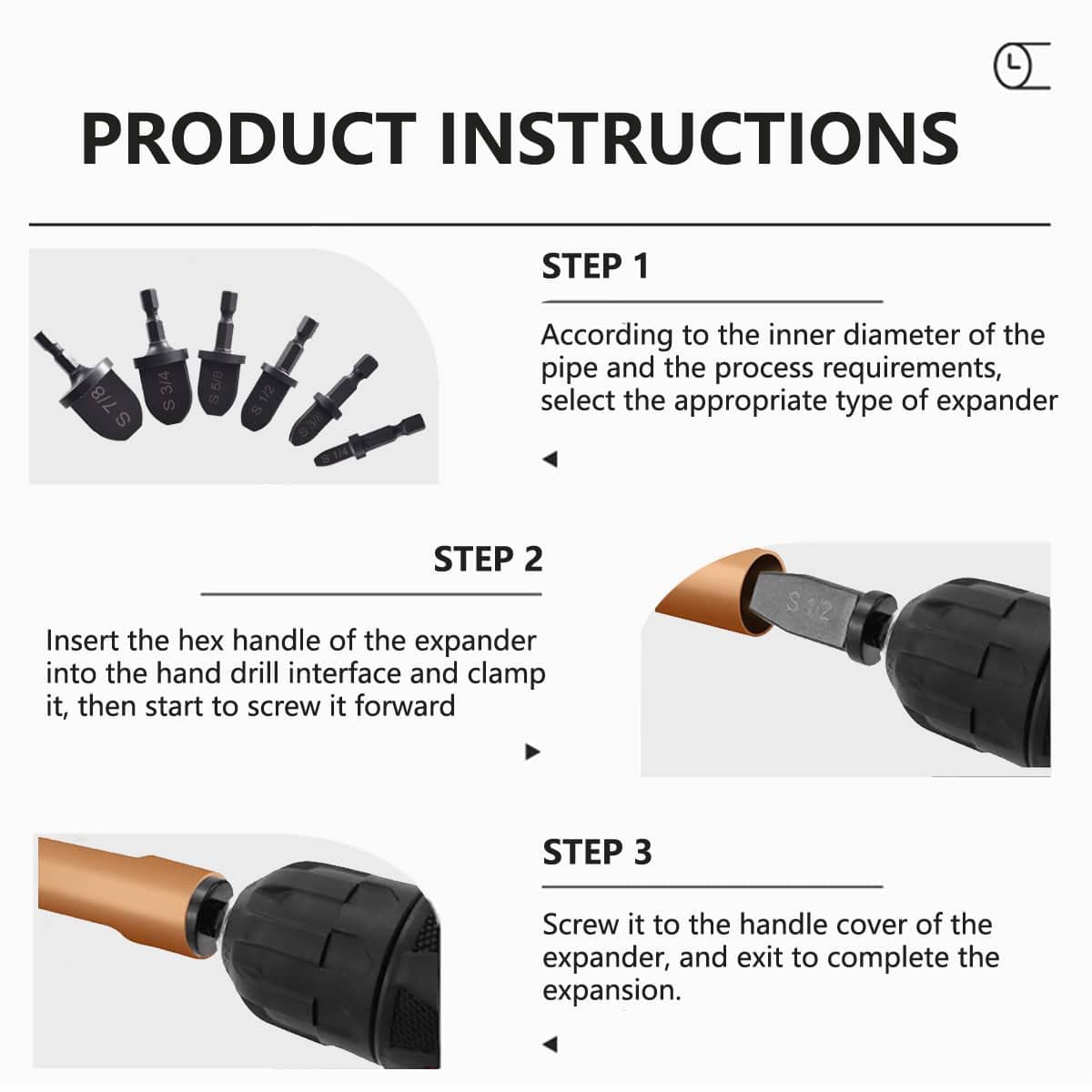 PRODUCT INSTRUCTIONS

S 7/8 S 3/4 S 5/8 S 1/2 S 3/8 S 1/4

STEP 1

According to the inner diameter of the pipe and the process requirements, select the appropriate type of expander

STEP 2

Insert the hex handle of the expander into the hand drill interface and clamp it, then start to screw it forward

S 1/2

STEP 3

Screw it to the handle cover of the expander, and exit to complete the expansion.