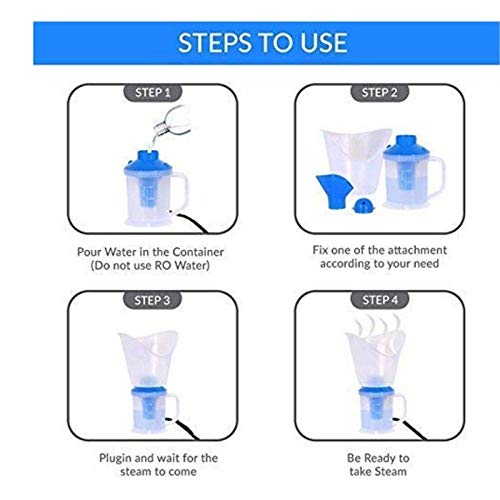 STEPS TO USE

STEP 1

Pour Water in the Container (Do not use RO Water)

STEP 2

Fix one of the attachment according to your need

STEP 3

Plugin and wait for the steam to come

STEP 4

Be Ready to take Steam