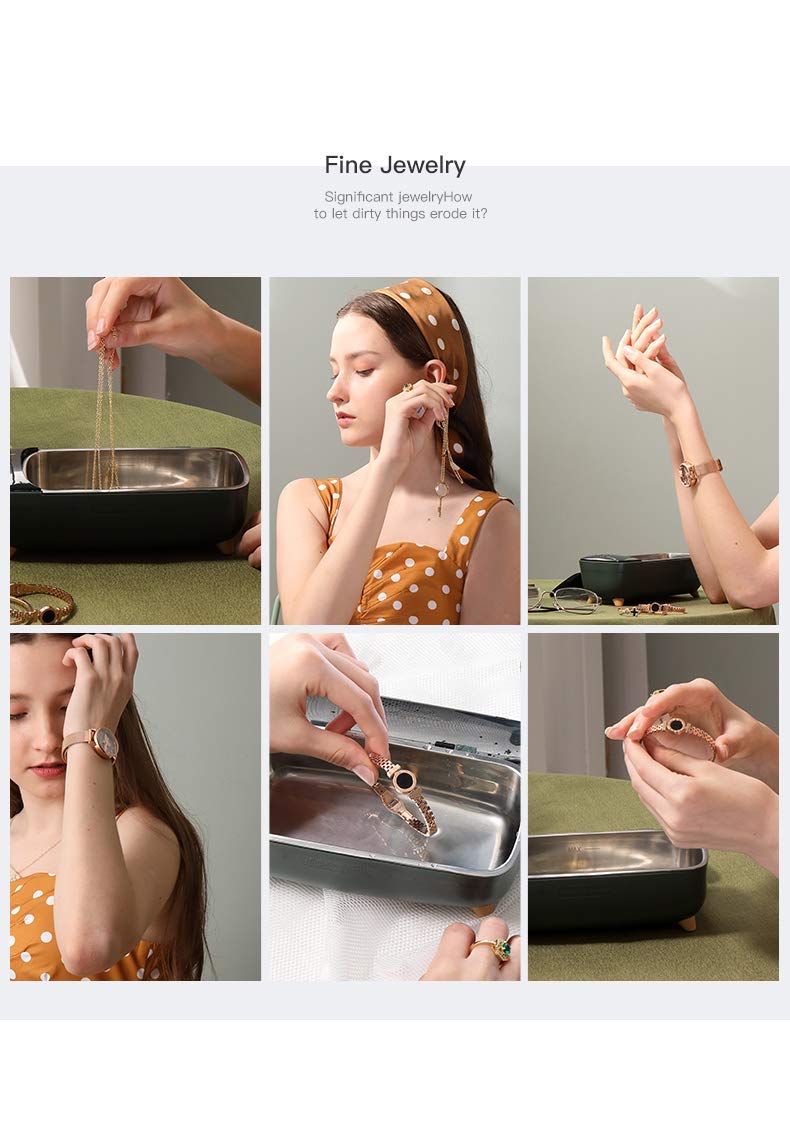 Fine Jewelry

Significant jewelryHow to let dirty things erode it?