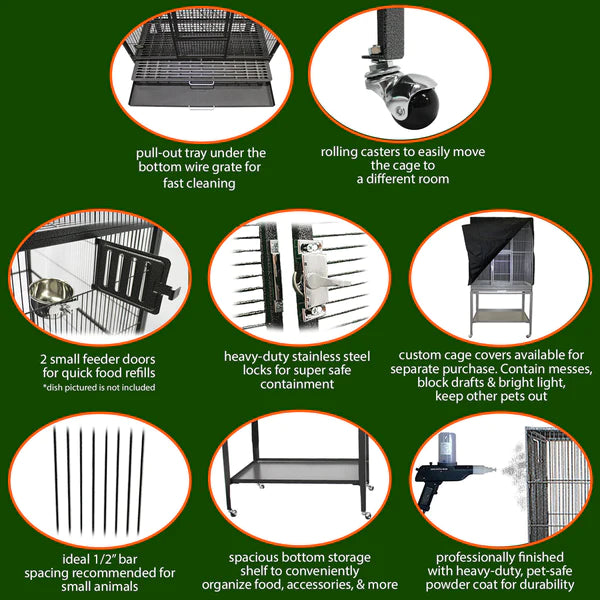 pull-out tray under the bottom wire grate for fast cleaning

rolling casters to easily move the cage to a different room

2 small feeder doors for quick food refills
*dish pictured is not included

heavy-duty stainless steel locks for super safe containment

custom cage covers available for separate purchase. Contain messes, block drafts & bright light, keep other pets out

ideal 1/2" bar spacing recommended for small animals

spacious bottom storage shelf to conveniently organize food, accessories, & more

professionally finished with heavy-duty, pet-safe powder coat for durability