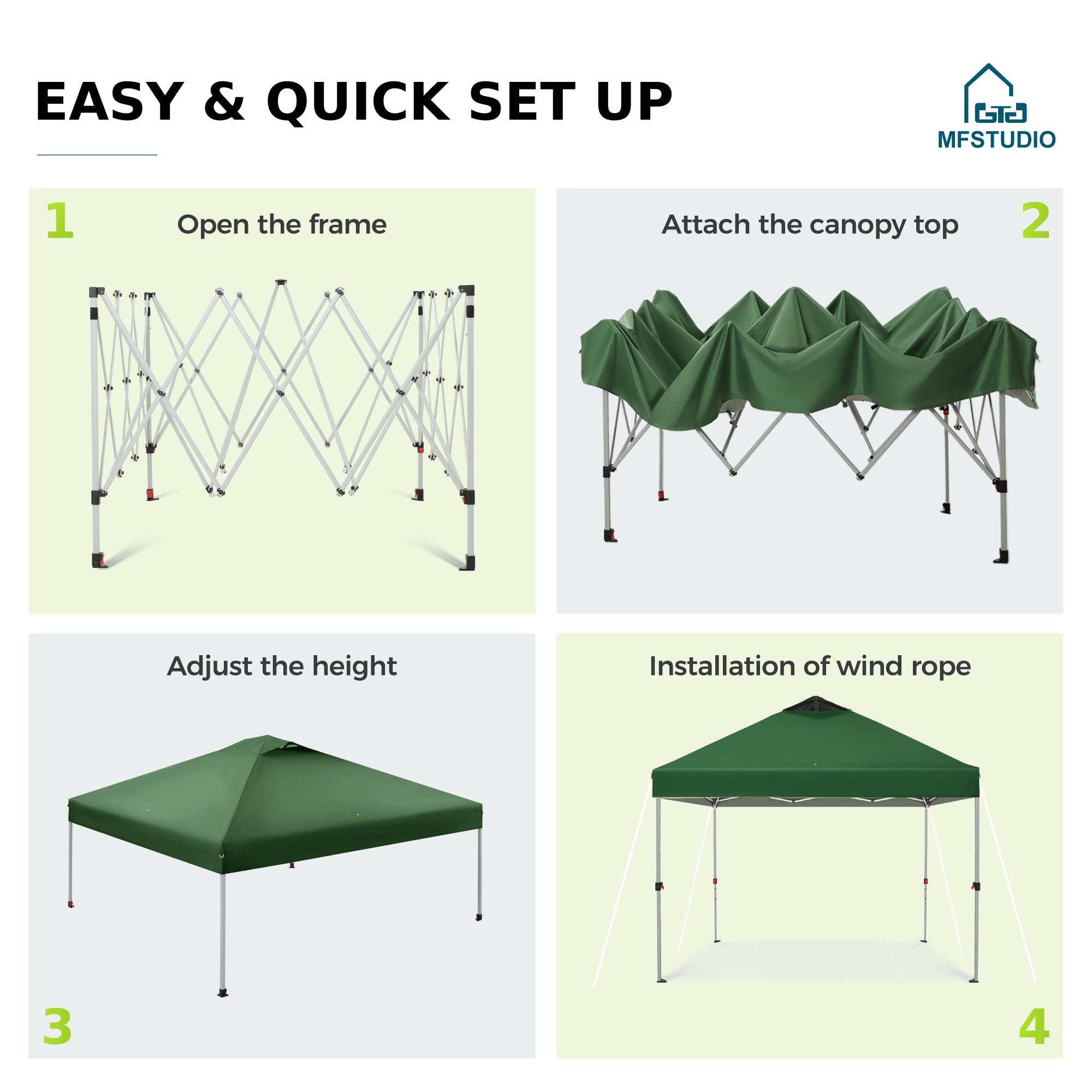 EASY & QUICK SET UP

MFSTUDIO

1
Open the frame

Attach the canopy top
2

Adjust the height
3

Installation of wind rope
4