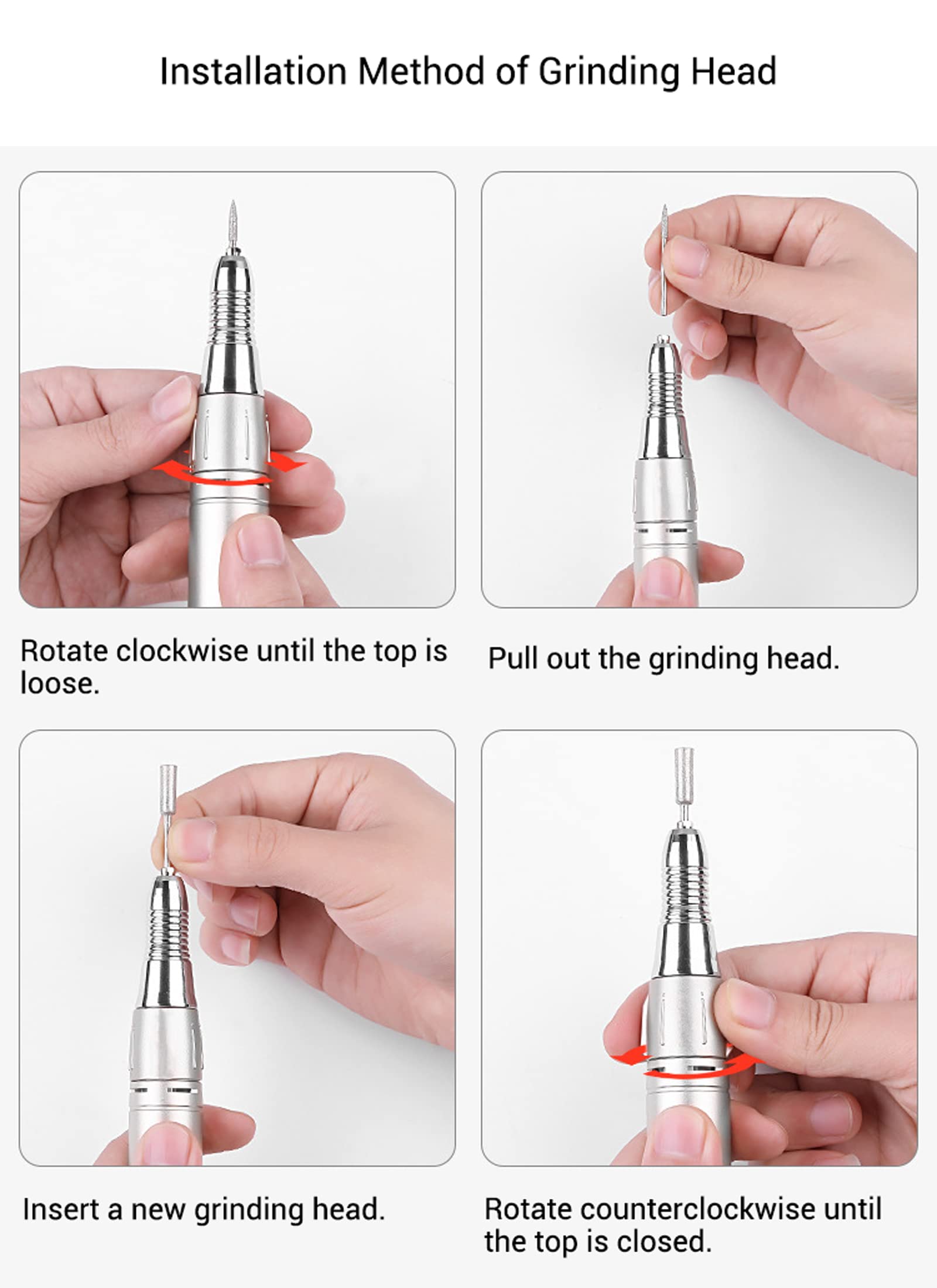 Installation Method of Grinding Head

Rotate clockwise until the top is loose.

Pull out the grinding head.

Insert a new grinding head.

Rotate counterclockwise until the top is closed.