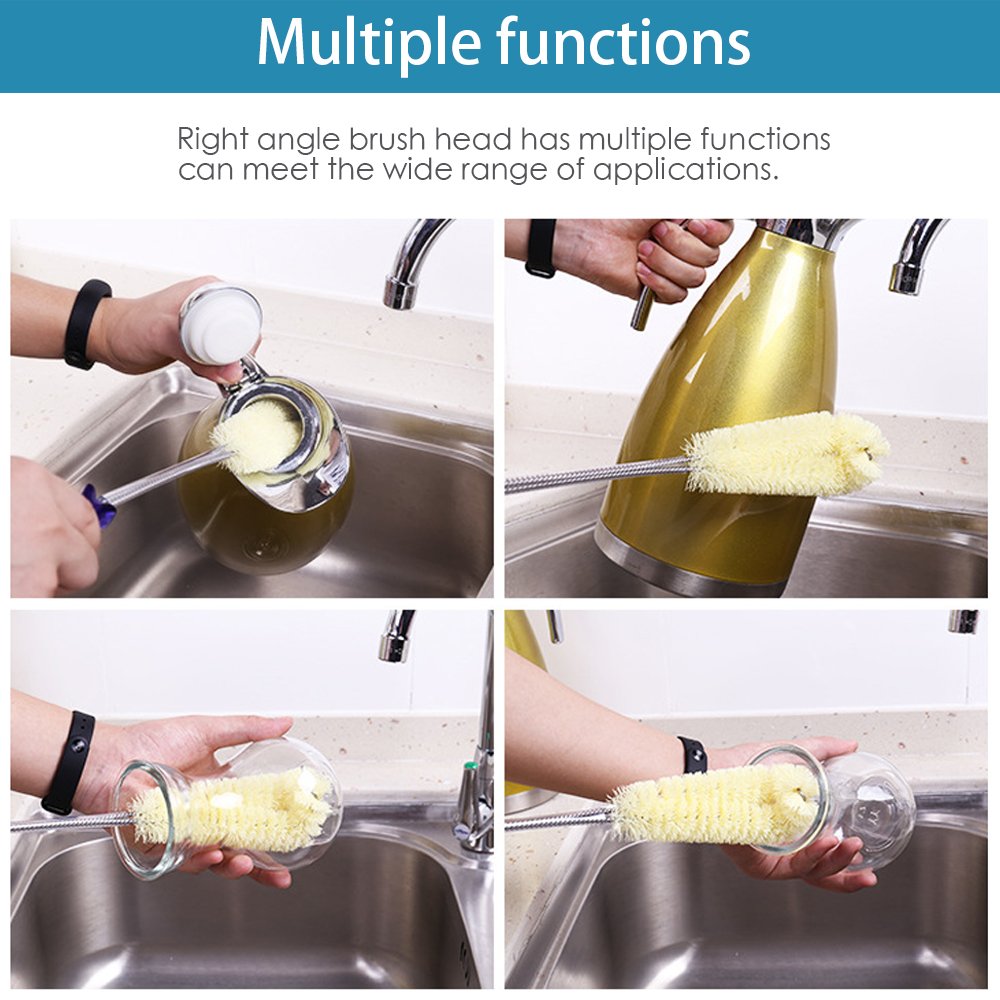 Multiple functions

Right angle brush head has multiple functions can meet the wide range of applications.