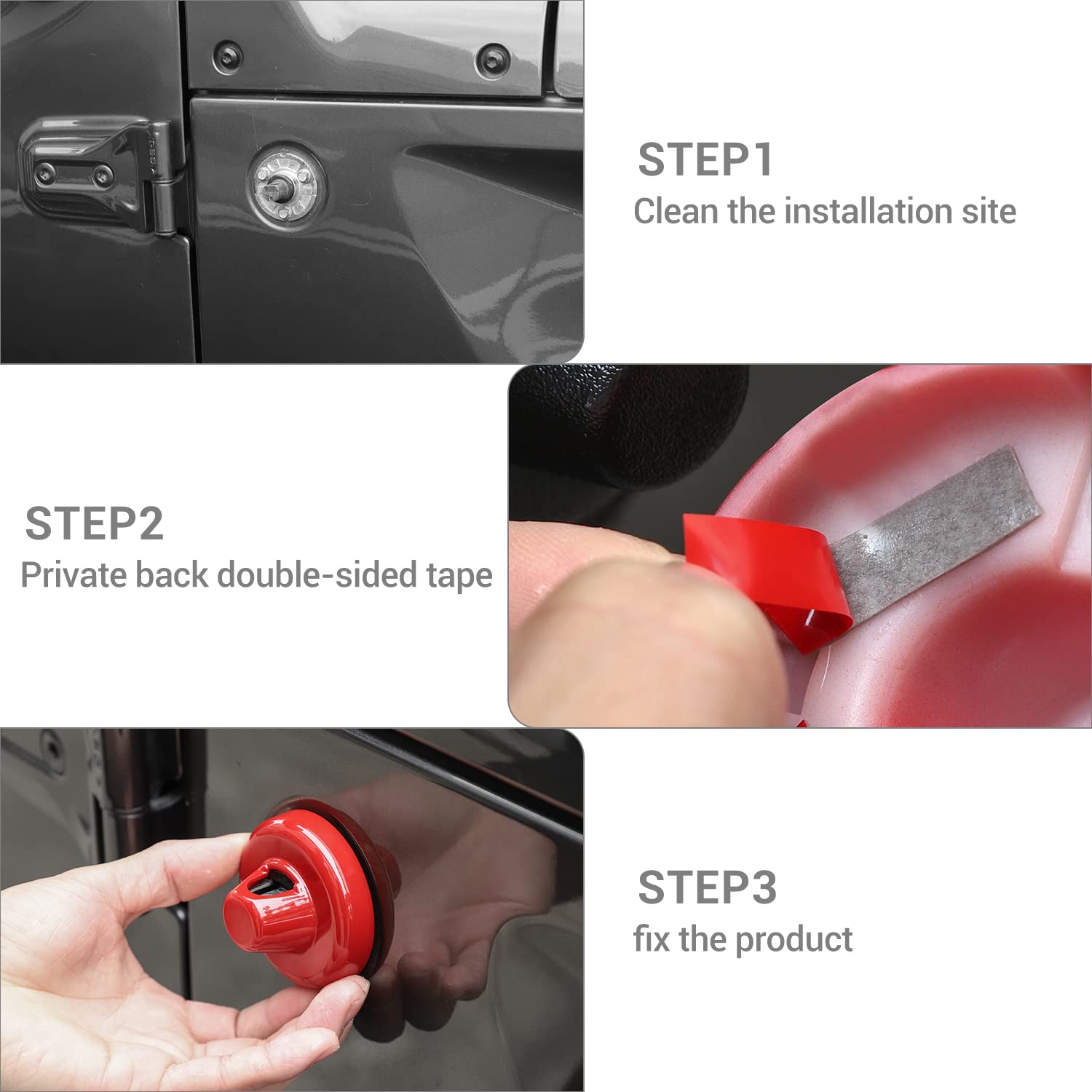 STEP1
Clean the installation site

STEP2
Private back double-sided tape

STEP3
fix the product