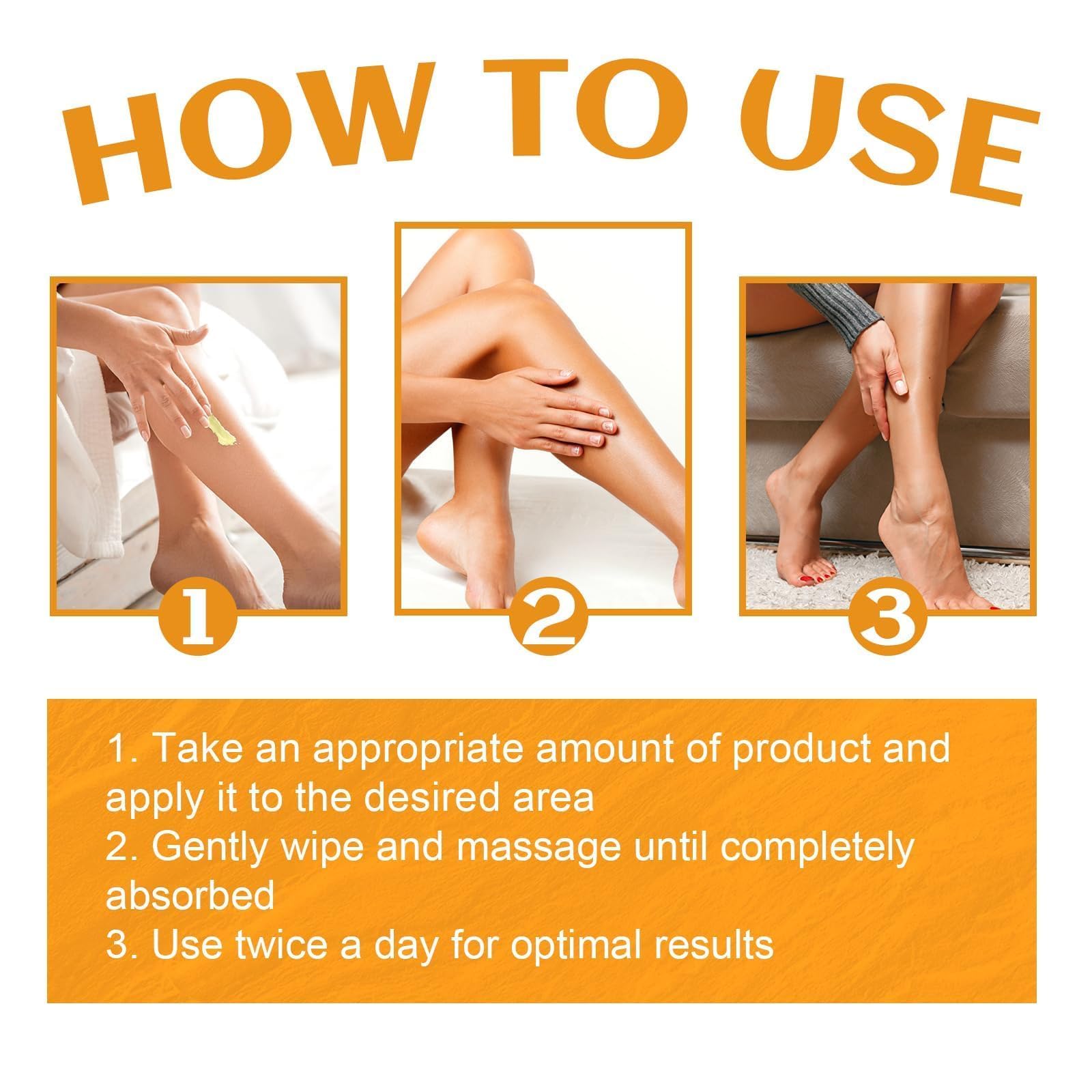 HOW TO USE

1

2

3

1. Take an appropriate amount of product and apply it to the desired area
2. Gently wipe and massage until completely absorbed
3. Use twice a day for optimal results