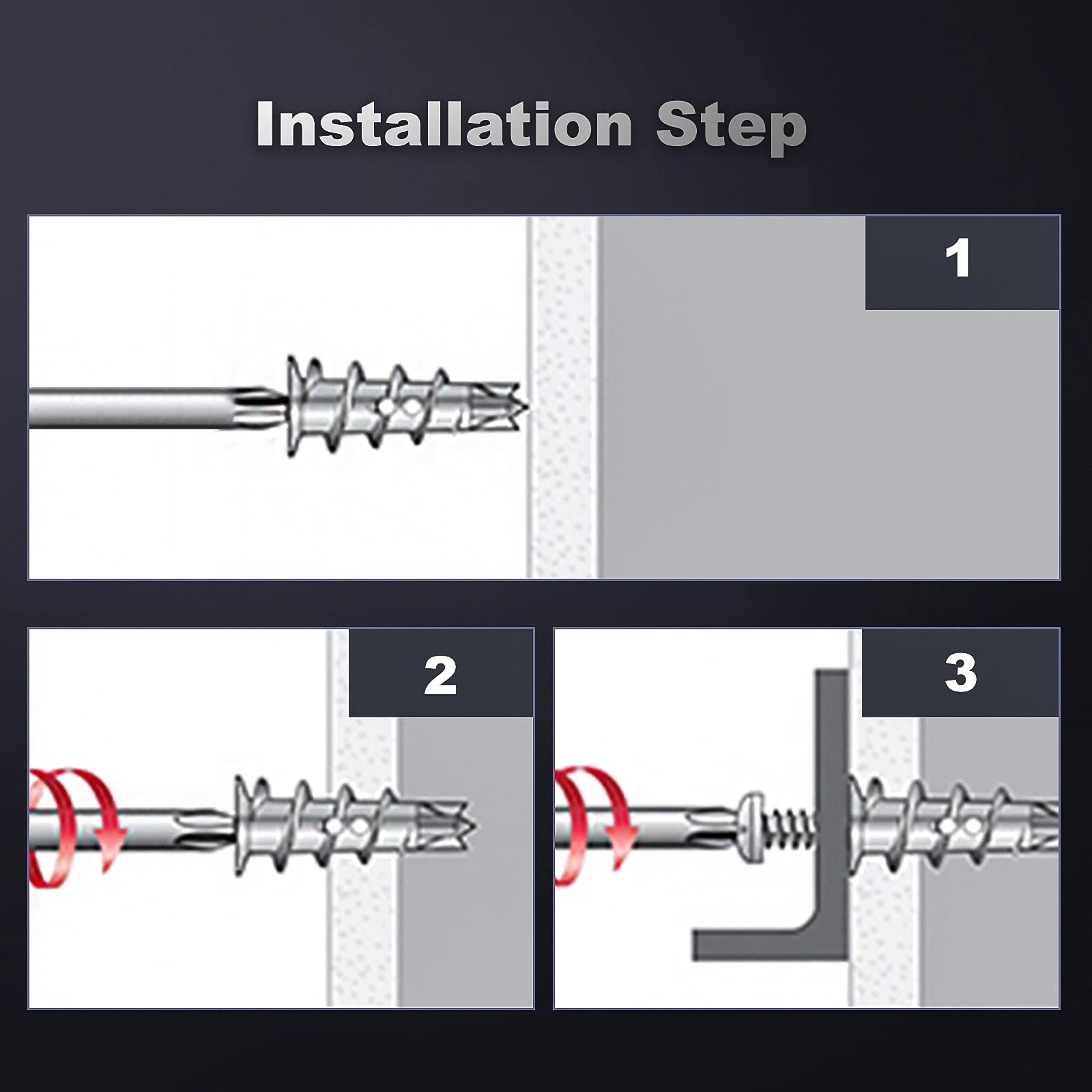 Installation Step

1

2

3