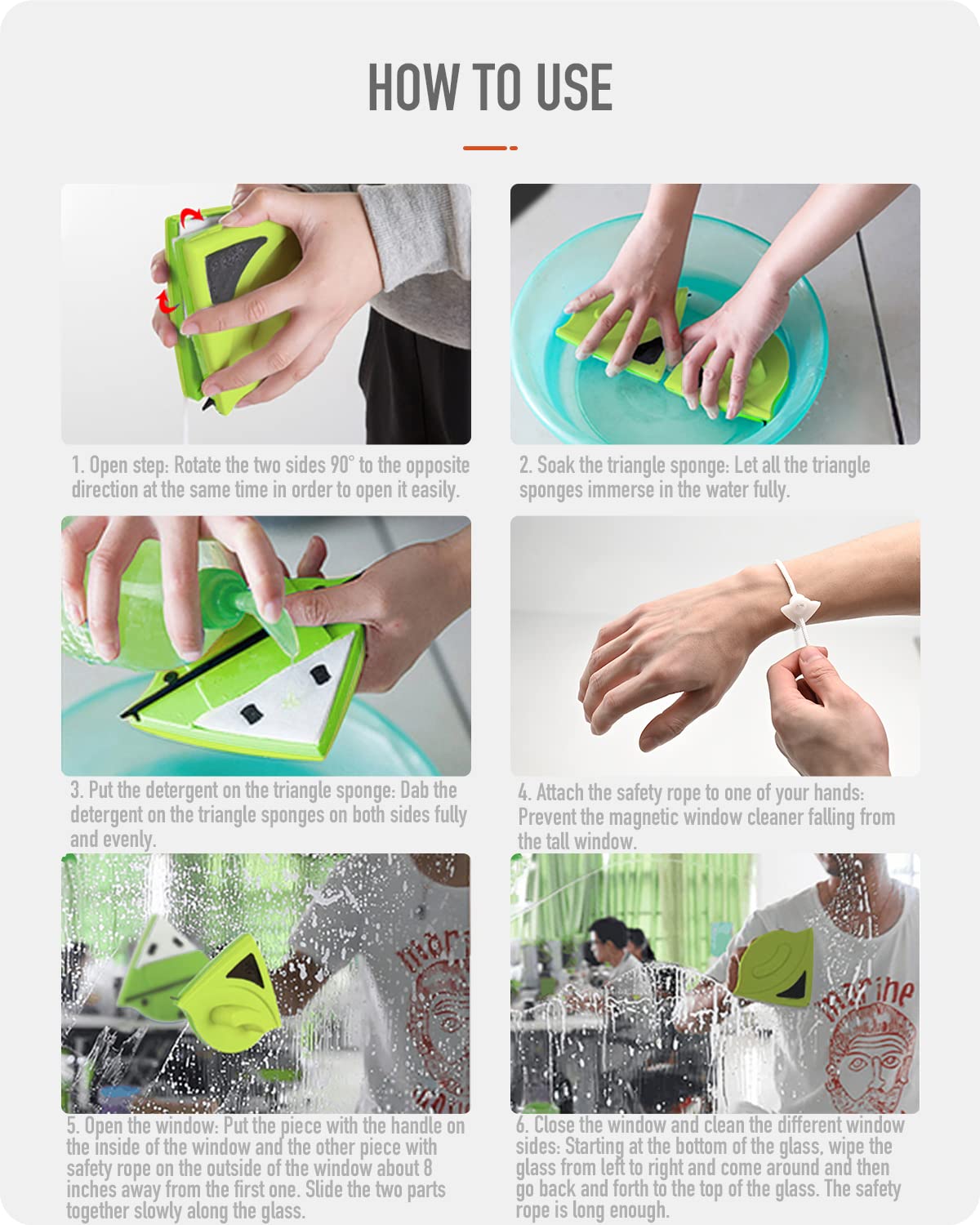 HOW TO USE

1. Open step: Rotate the two sides 90° to the opposite direction at the same time in order to open it easily.

2. Soak the triangle sponge: Let all the triangle sponges immerse in the water fully.

3. Put the detergent on the triangle sponge: Dab the detergent on the triangle sponges on both sides fully and evenly.

4. Attach the safety rope to one of your hands: Prevent the magnetic window cleaner falling from the tall window.

5. Open the window: Put the piece with the handle on the inside of the window and the other piece with safety rope on the outside of the window about 8 inches away from the first one. Slide the two parts together slowly along the glass.

6. Close the window and clean the different window sides: Starting at the bottom of the glass, wipe the glass from left to right and come around and then go back and forth to the top of the glass. The safety rope is long enough.