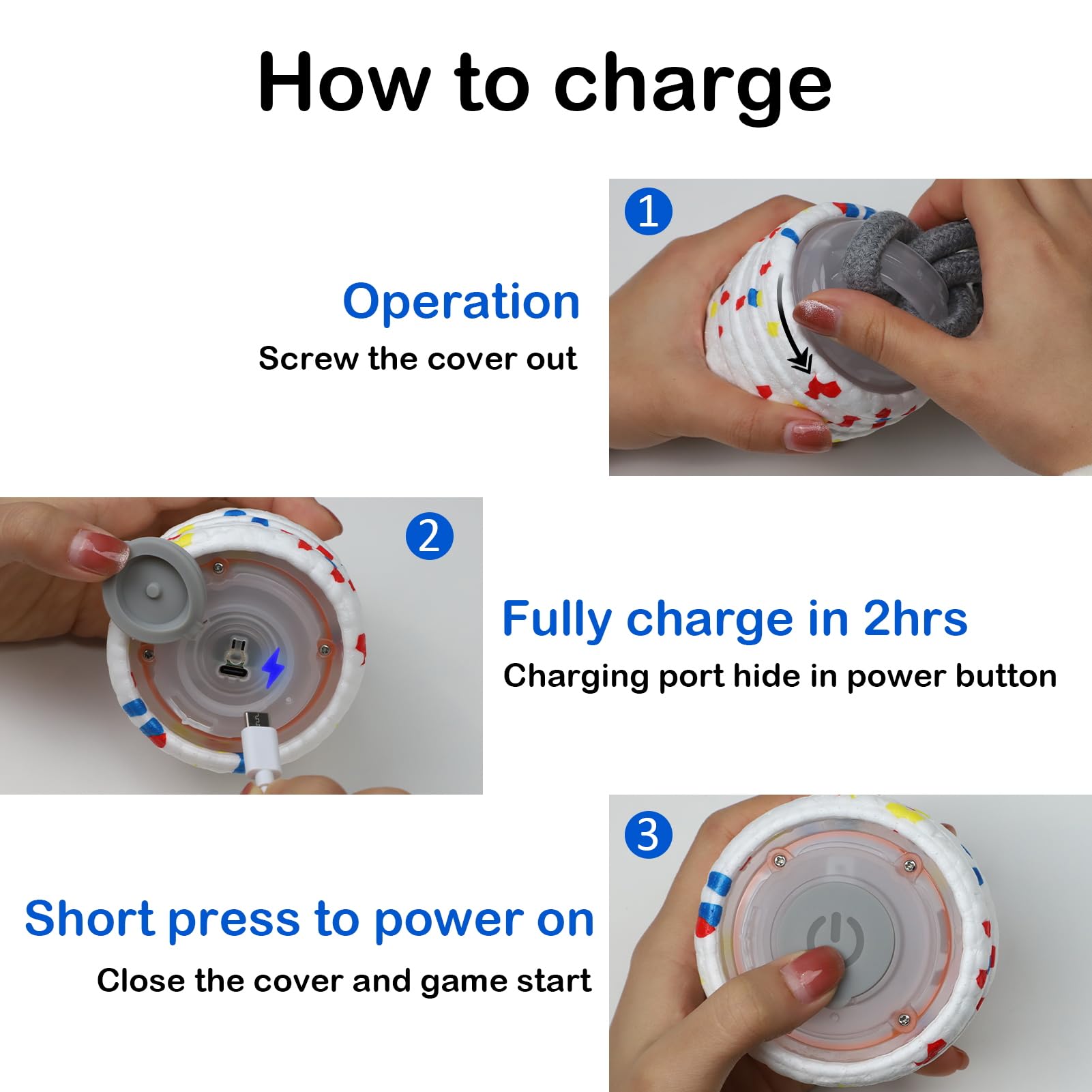 How to charge

1

Operation

Screw the cover out

2

Fully charge in 2hrs

Charging port hide in power button

3

Short press to power on

Close the cover and game start