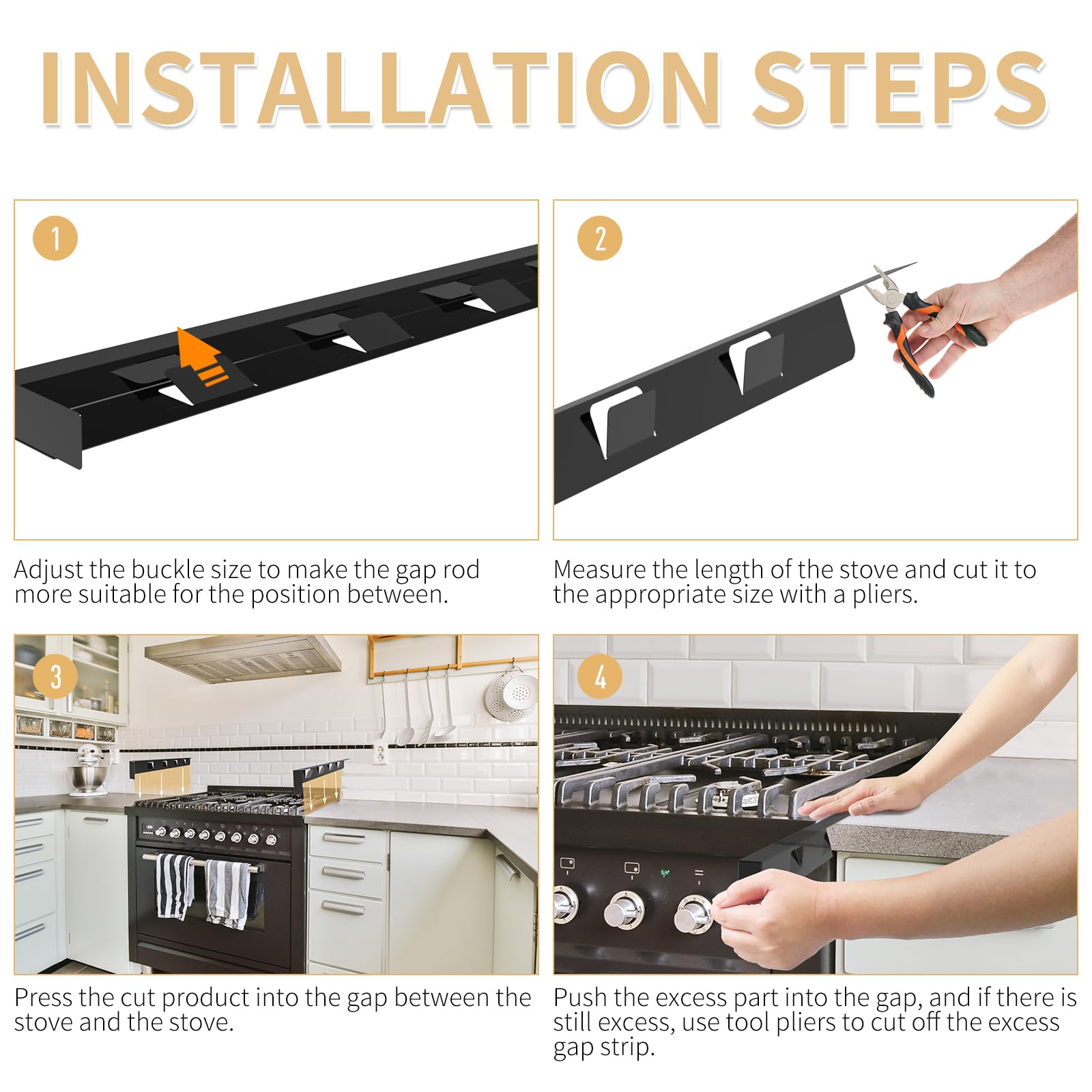 INSTALLATION STEPS

1

Adjust the buckle size to make the gap rod more suitable for the position between.

2

Measure the length of the stove and cut it to the appropriate size with a pliers.

3

Press the cut product into the gap between the stove and the stove.

4

Push the excess part into the gap, and if there is still excess, use tool pliers to cut off the excess gap strip.