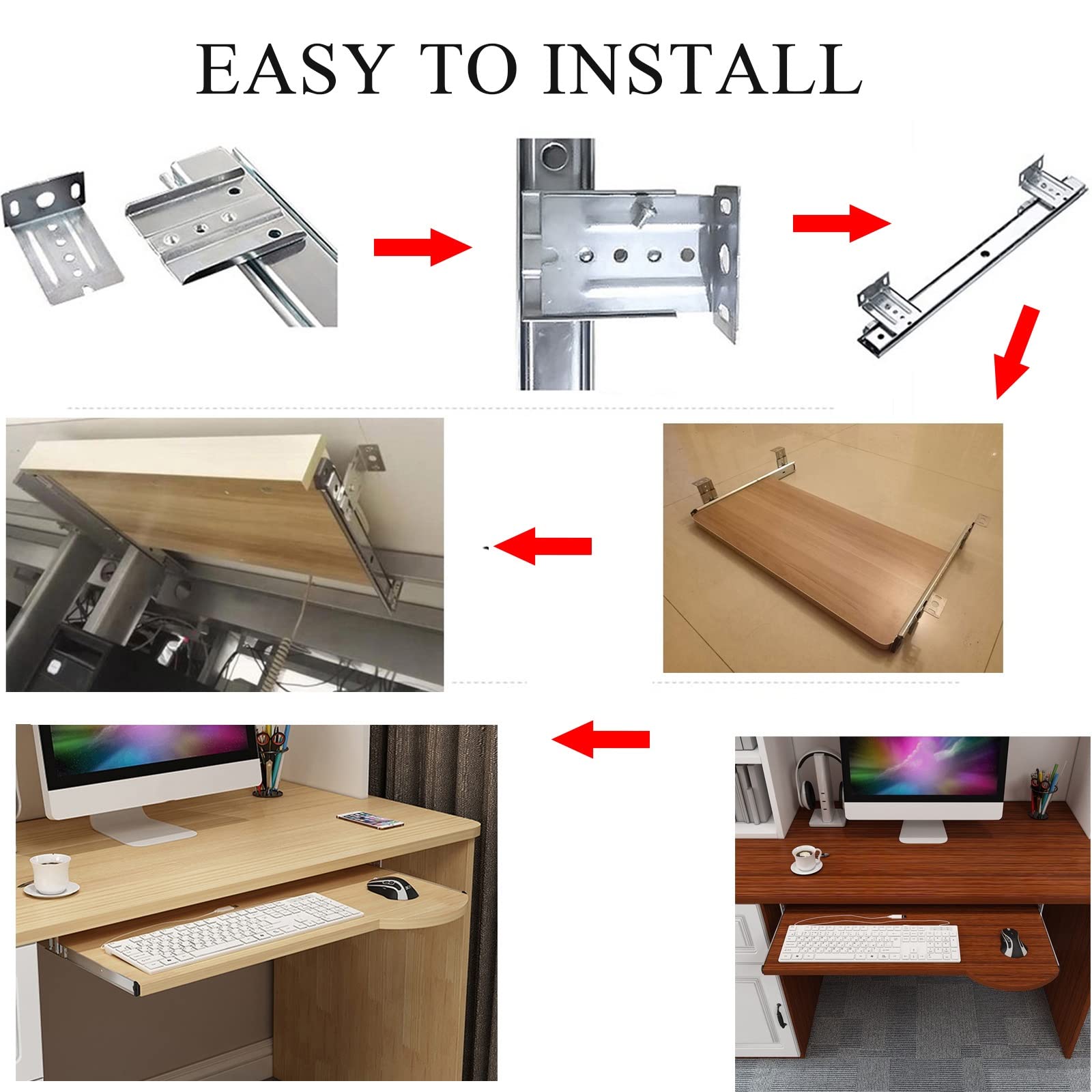 EASY TO INSTALL