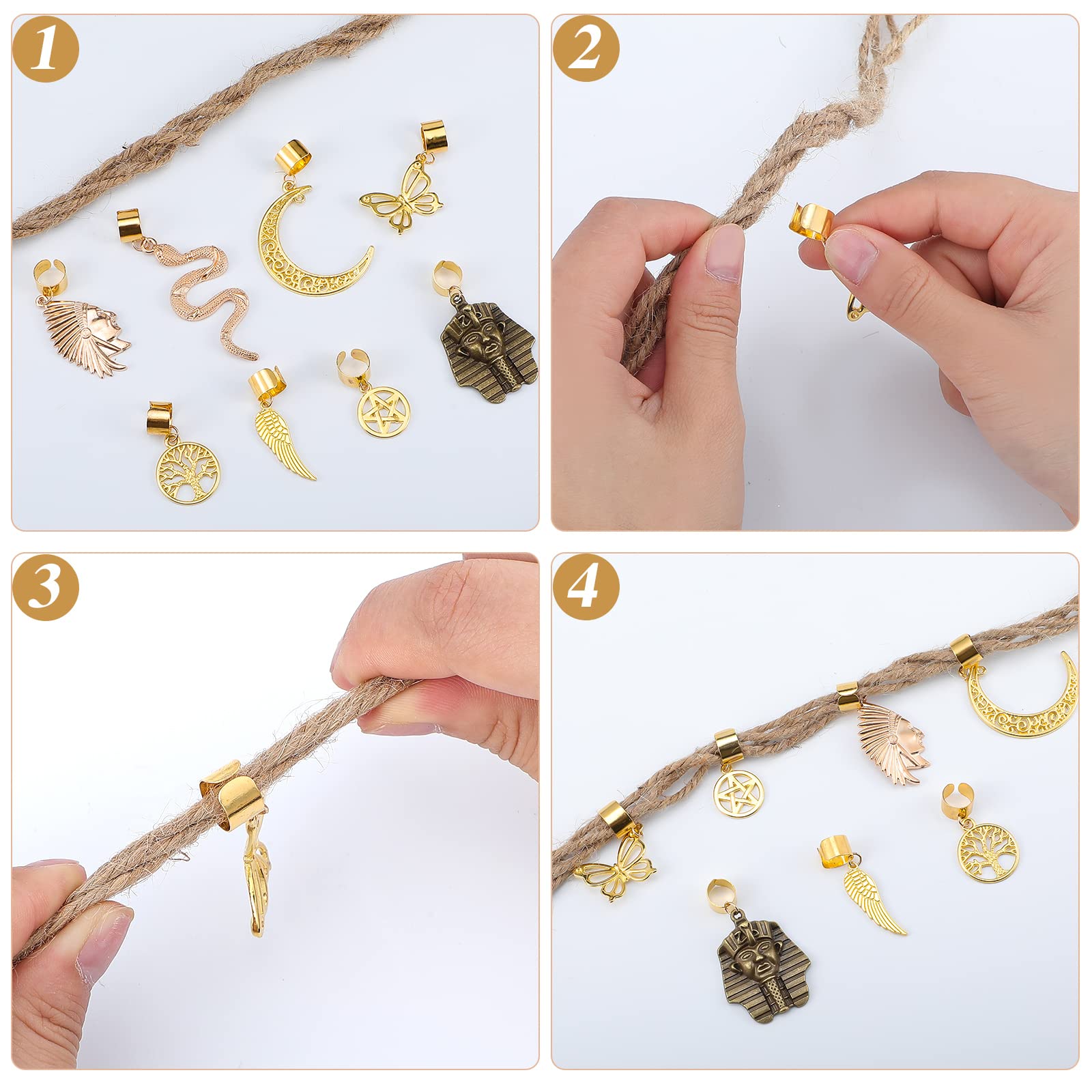 1

2

3

4