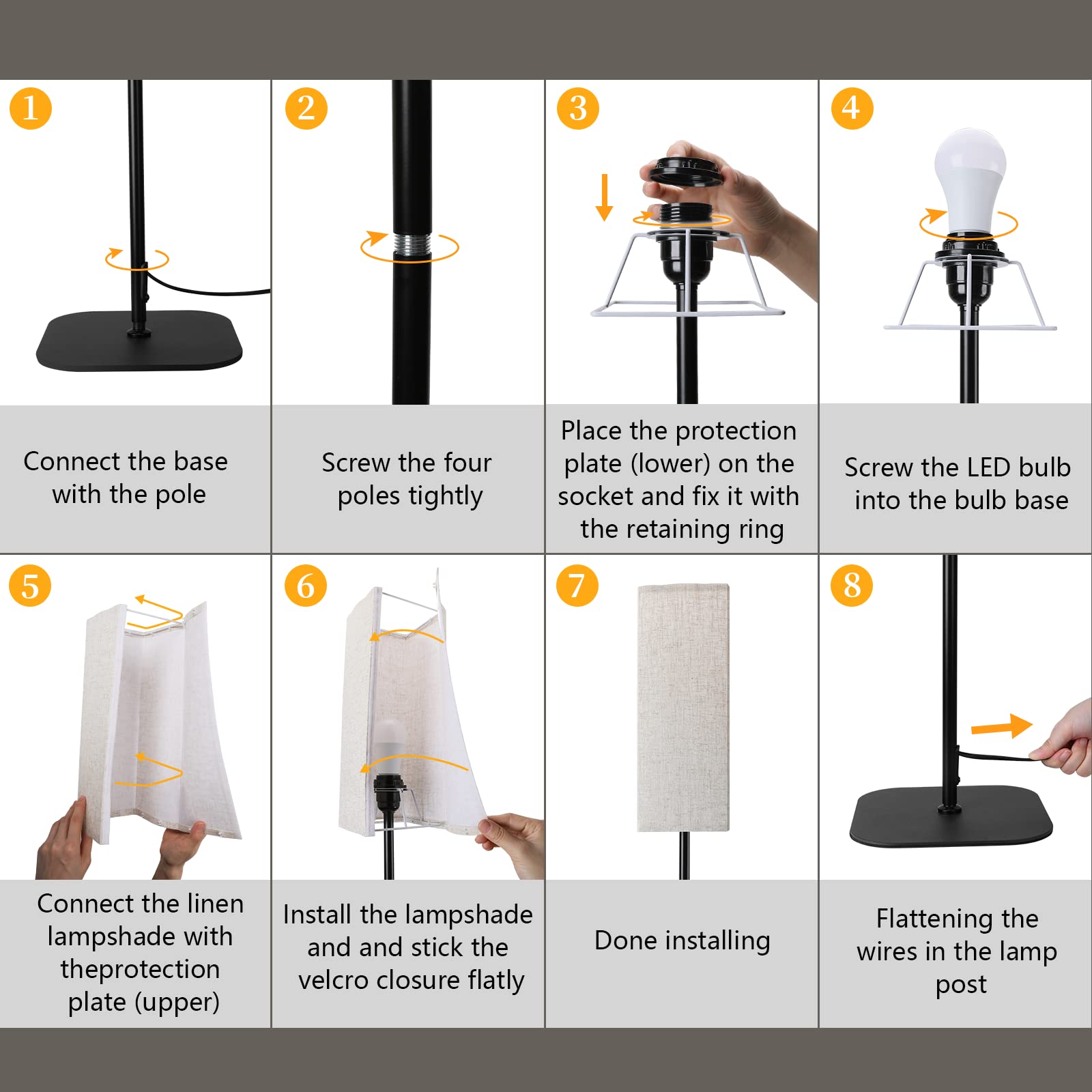 1
Connect the base with the pole

2
Screw the four poles tightly

3
Place the protection plate (lower) on the socket and fix it with the retaining ring

4
Screw the LED bulb into the bulb base

5
Connect the linen lampshade with theprotection plate (upper)

6
Install the lampshade and and stick the velcro closure flatly

7
Done installing

8
Flattening the wires in the lamp post