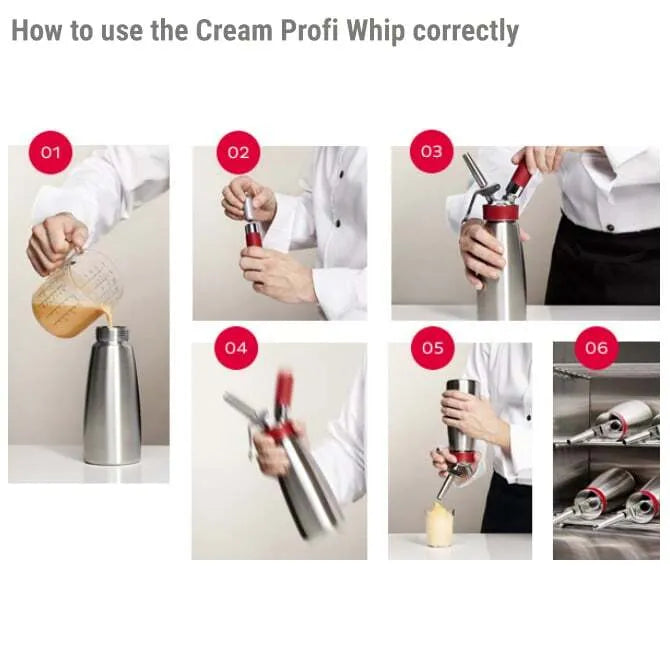 How to use the Cream Profi Whip correctly

01

02

03

04

05

06