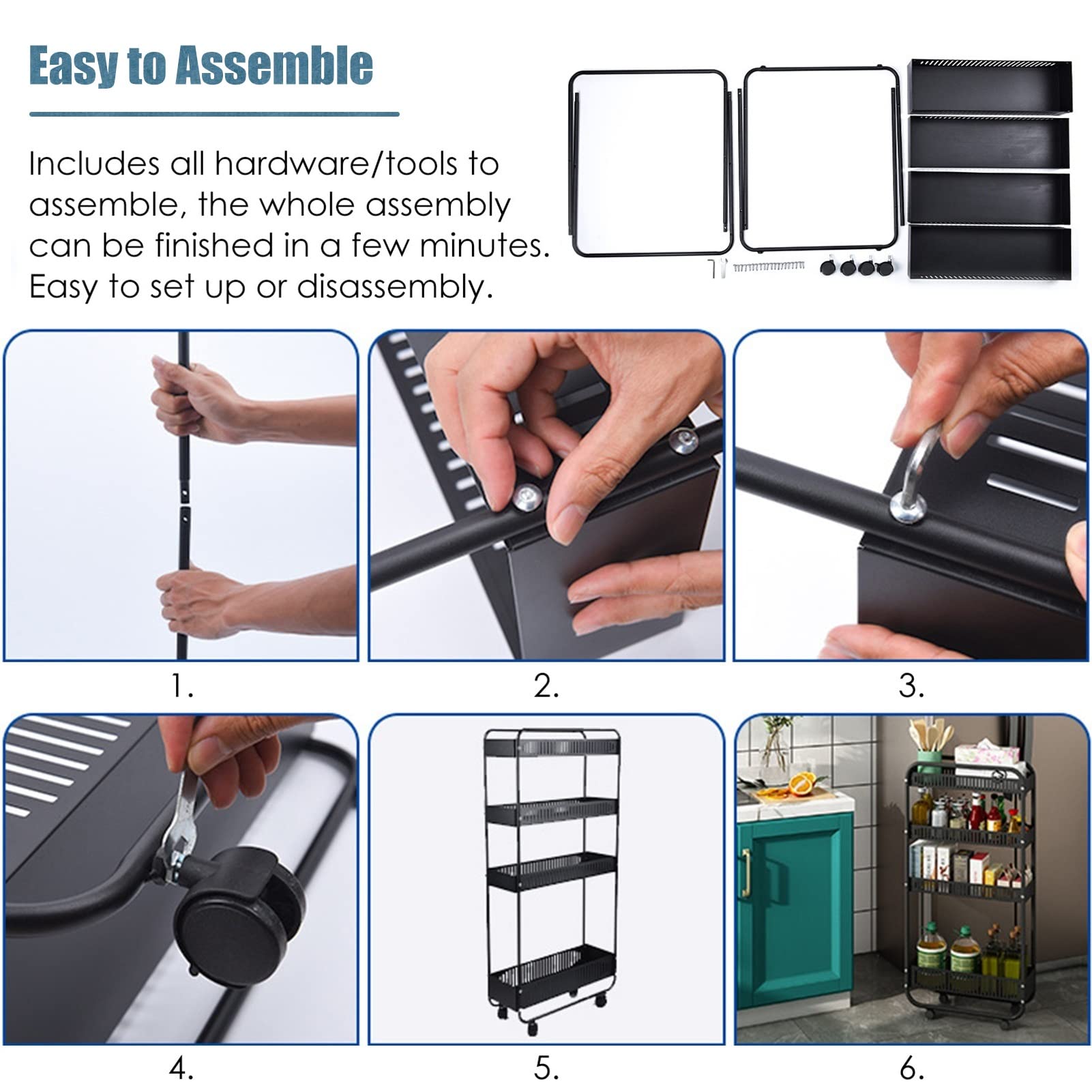 Easy to Assemble

Includes all hardware/tools to assemble, the whole assembly can be finished in a few minutes. Easy to set up or disassembly.

1.

2.

3.

4.

5.

6.