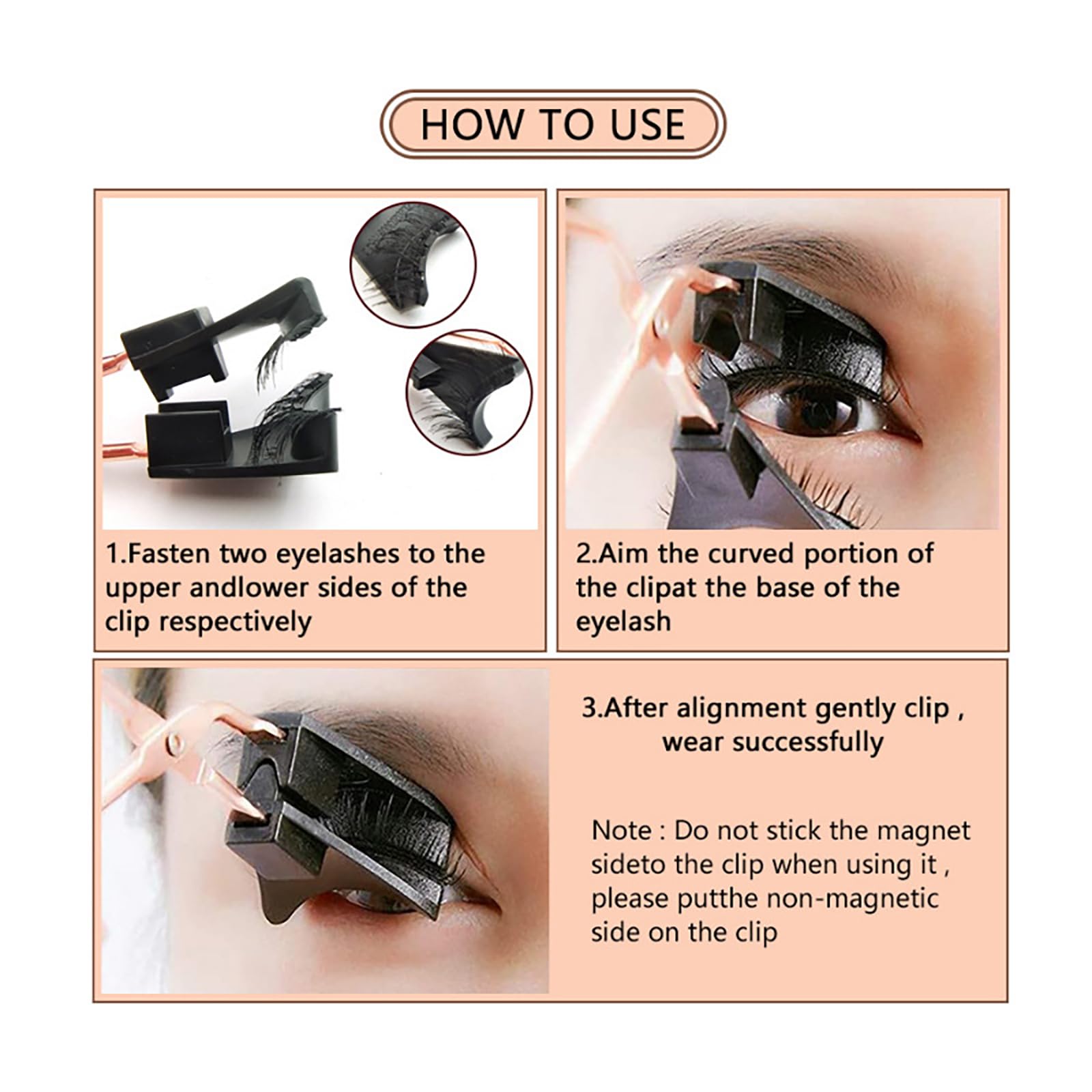 HOW TO USE

1.Fasten two eyelashes to the upper andlower sides of the clip respectively

2.Aim the curved portion of the clipat the base of the eyelash

3.After alignment gently clip , wear successfully

Note : Do not stick the magnet sideto the clip when using it , please putthe non-magnetic side on the clip