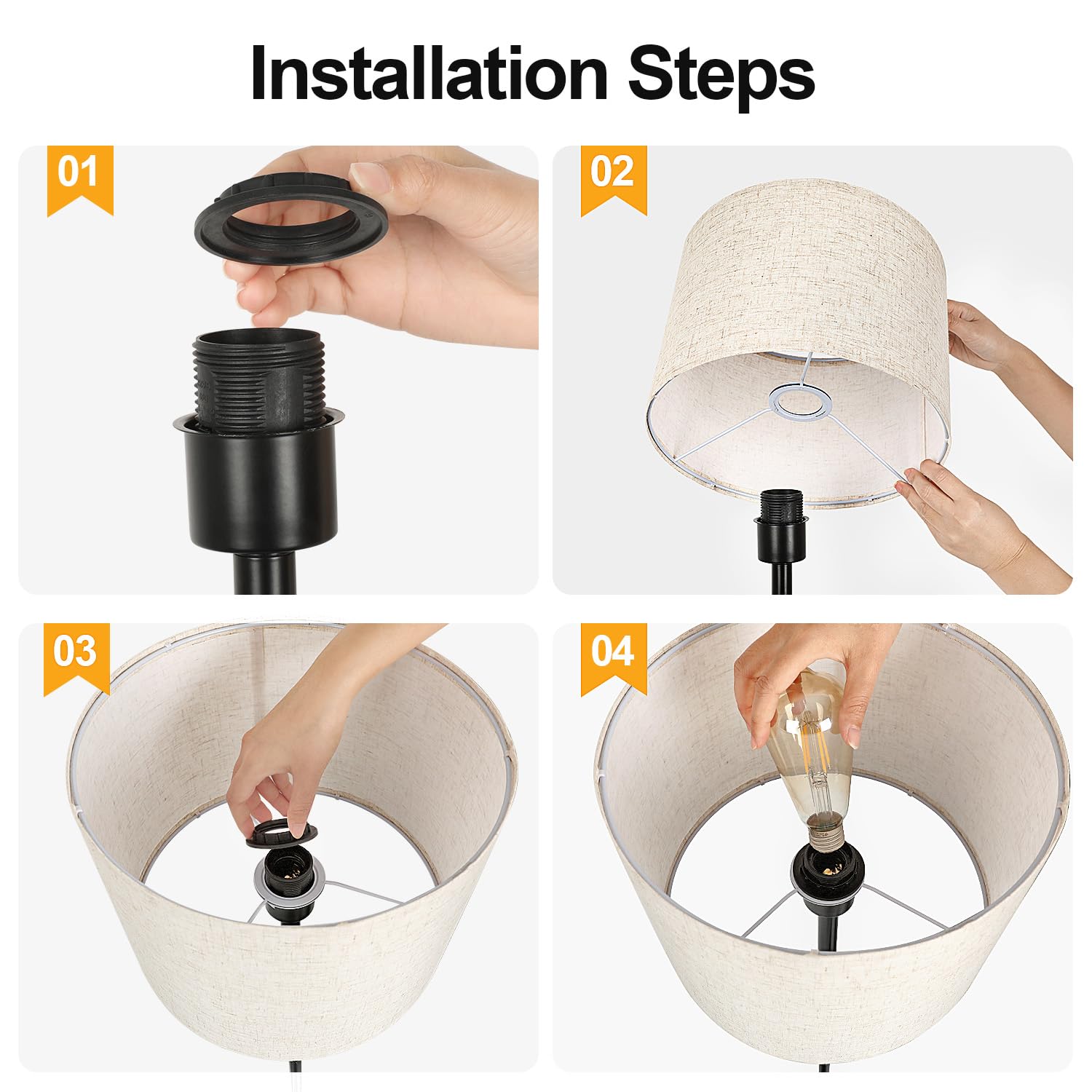 Installation Steps

01

02

03

04