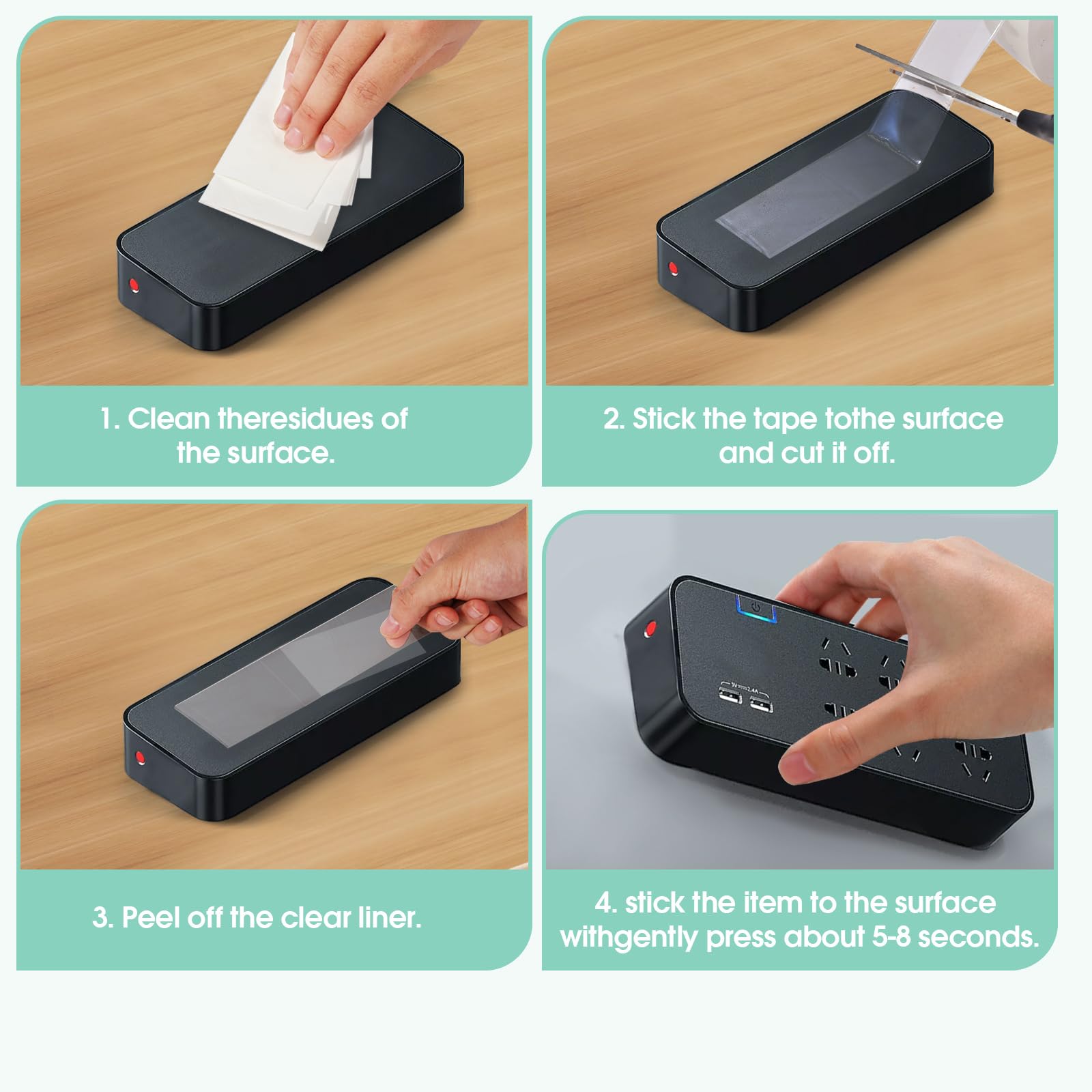 1. Clean theresidues of the surface.

2. Stick the tape tothe surface and cut it off.

3. Peel off the clear liner.

4. stick the item to the surface withgently press about 5-8 seconds.