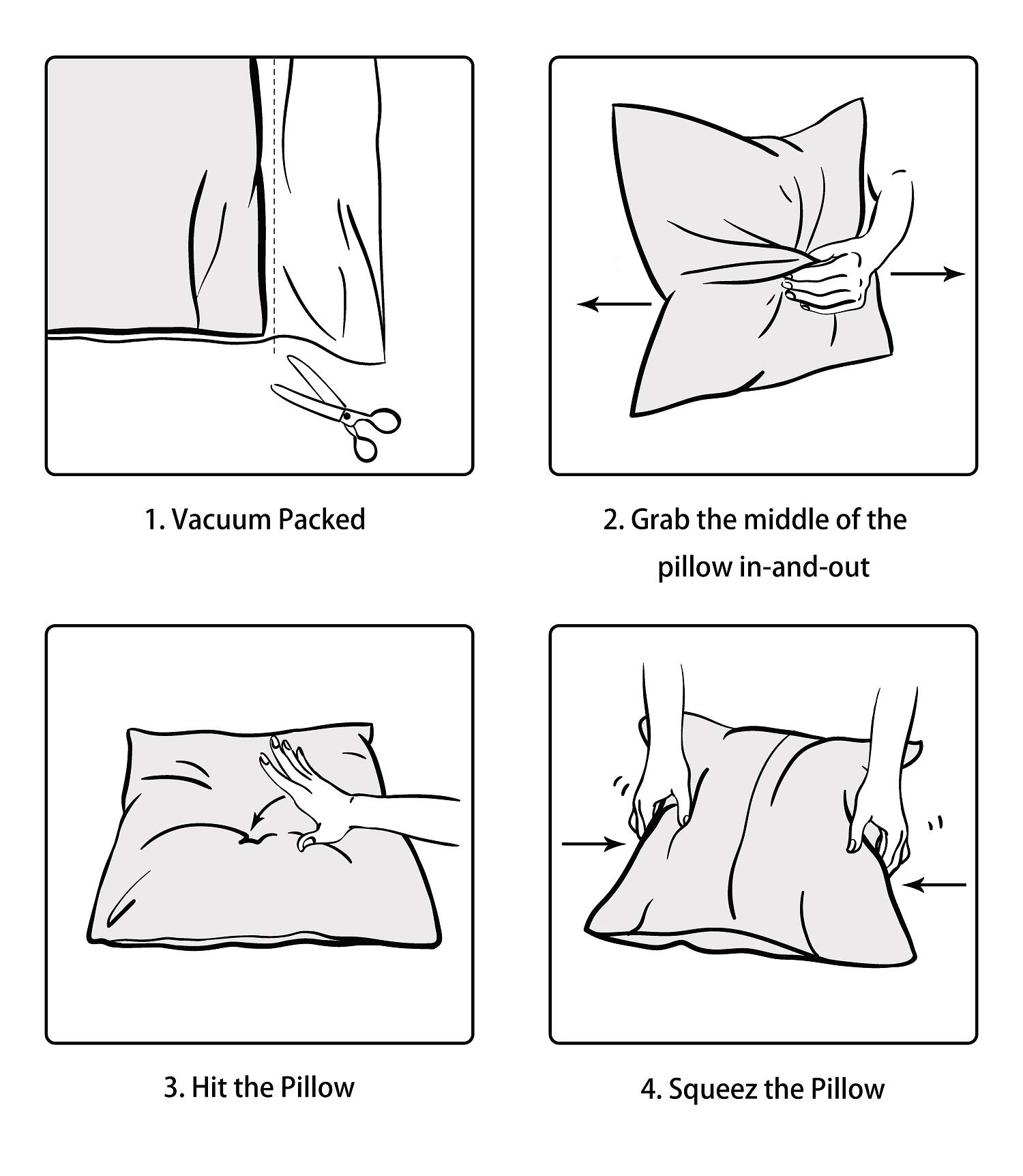 1. Vacuum Packed

2. Grab the middle of the pillow in-and-out

3. Hit the Pillow

4. Squeez the Pillow