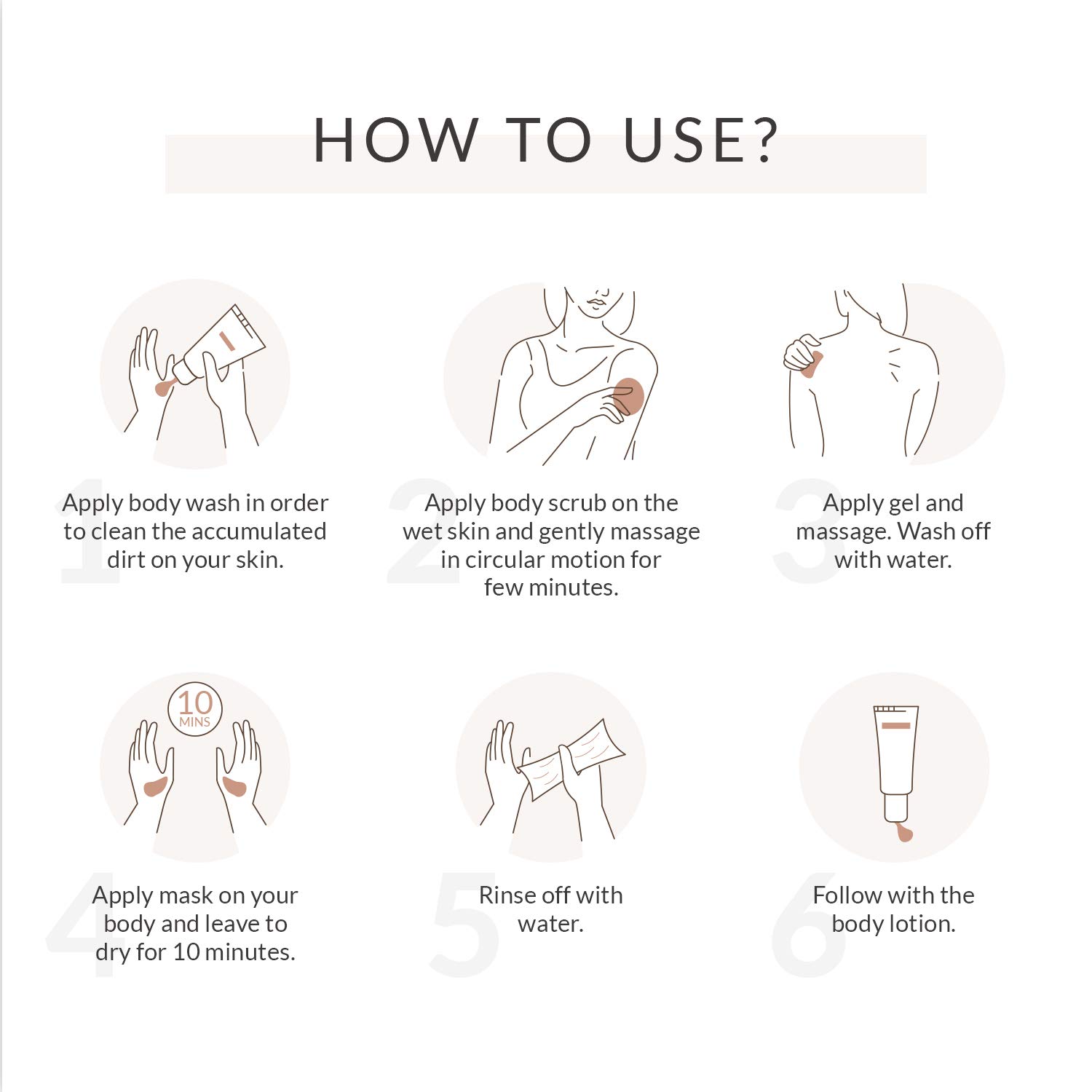 HOW TO USE?

1
Apply body wash in order to clean the accumulated dirt on your skin.

2
Apply body scrub on the wet skin and gently massage in circular motion for few minutes.

3
Apply gel and massage. Wash off with water.

10 MINS

4
Apply mask on your body and leave to dry for 10 minutes.

5
Rinse off with water.

6
Follow with the body lotion.