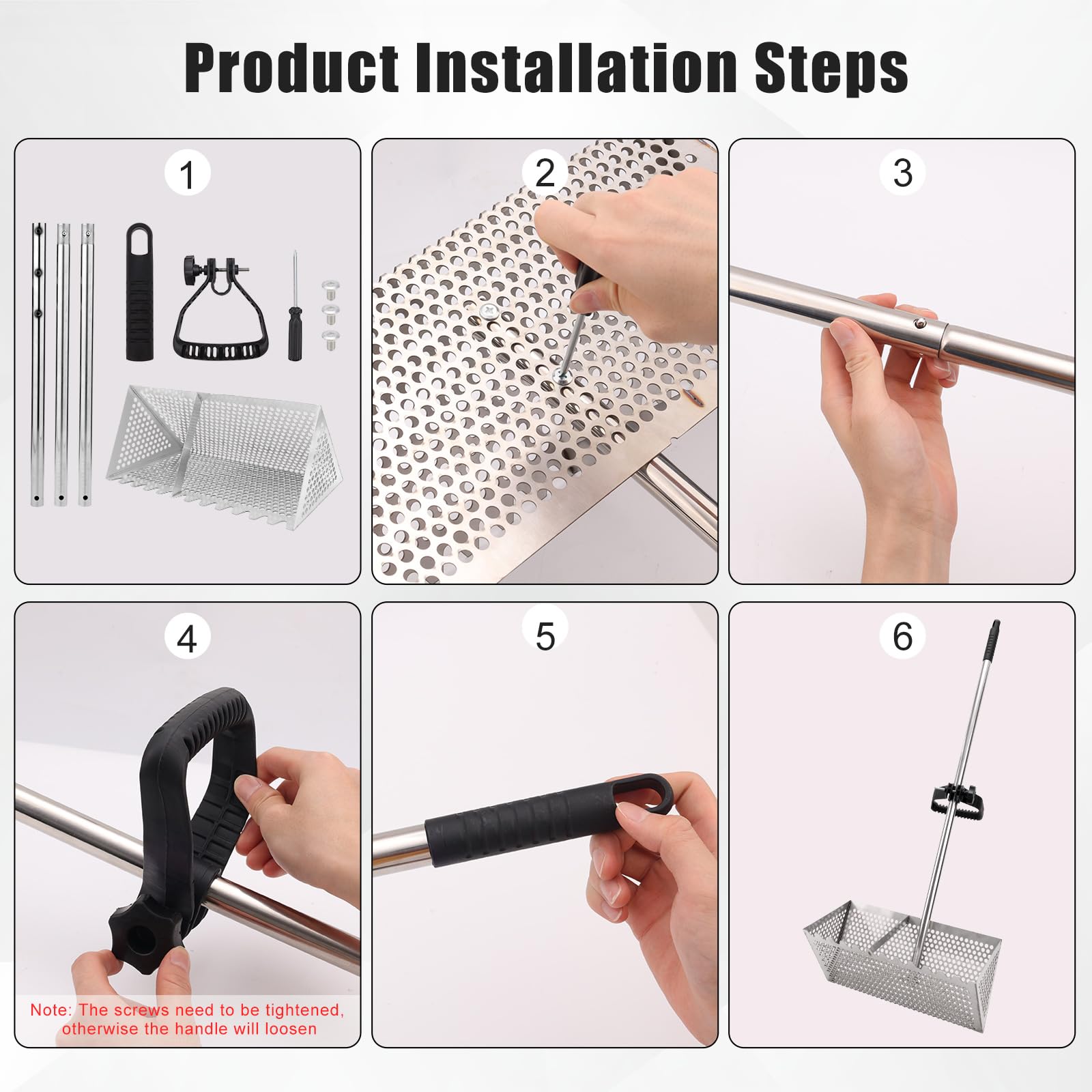 Product Installation Steps

1

2

3

4

Note: The screws need to be tightened, otherwise the handle will loosen

5

6