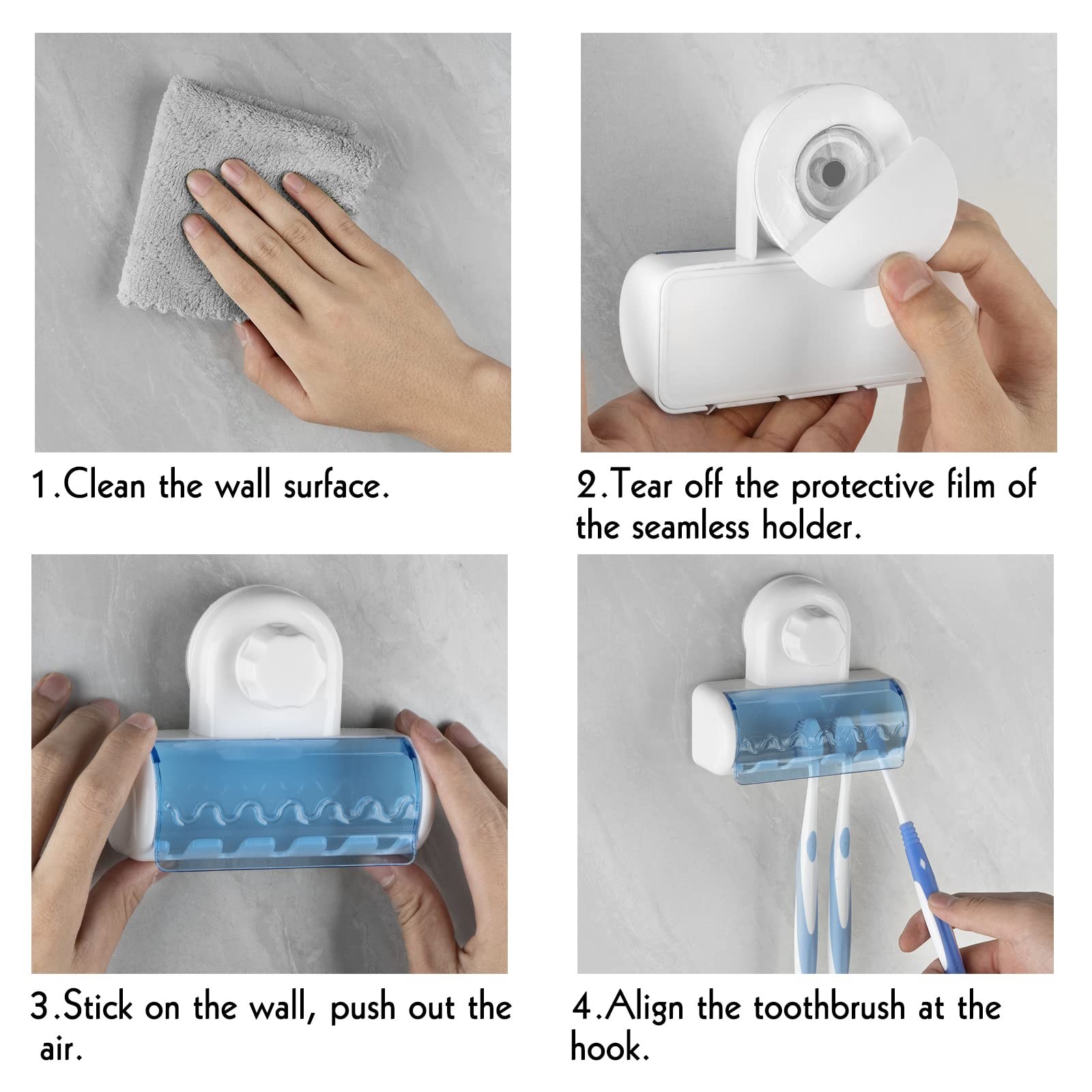 1.Clean the wall surface.

2.Tear off the protective film of the seamless holder.

3.Stick on the wall, push out the air.

4.Align the toothbrush at the hook.