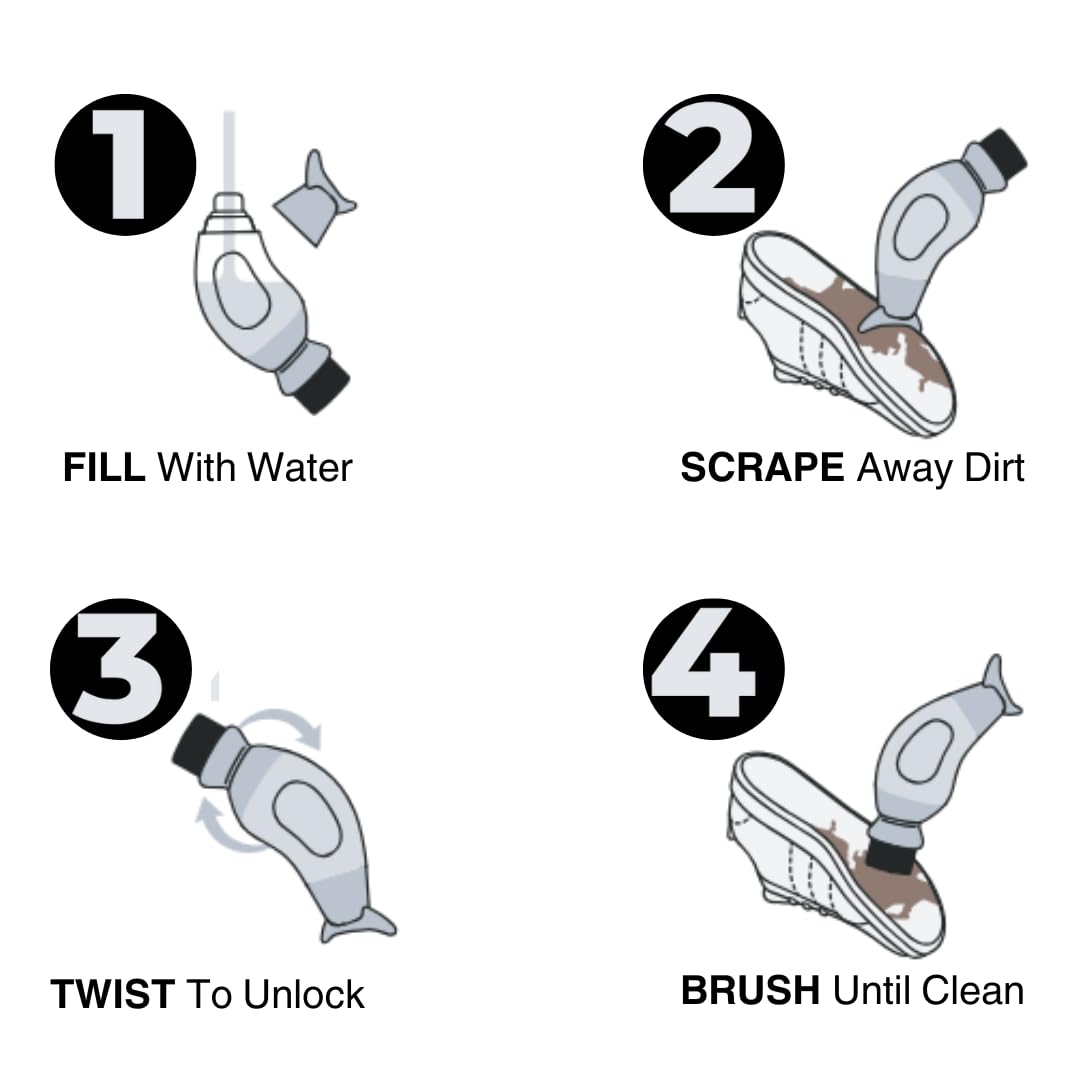 1

FILL With Water

2

SCRAPE Away Dirt

3

TWIST To Unlock

4

BRUSH Until Clean