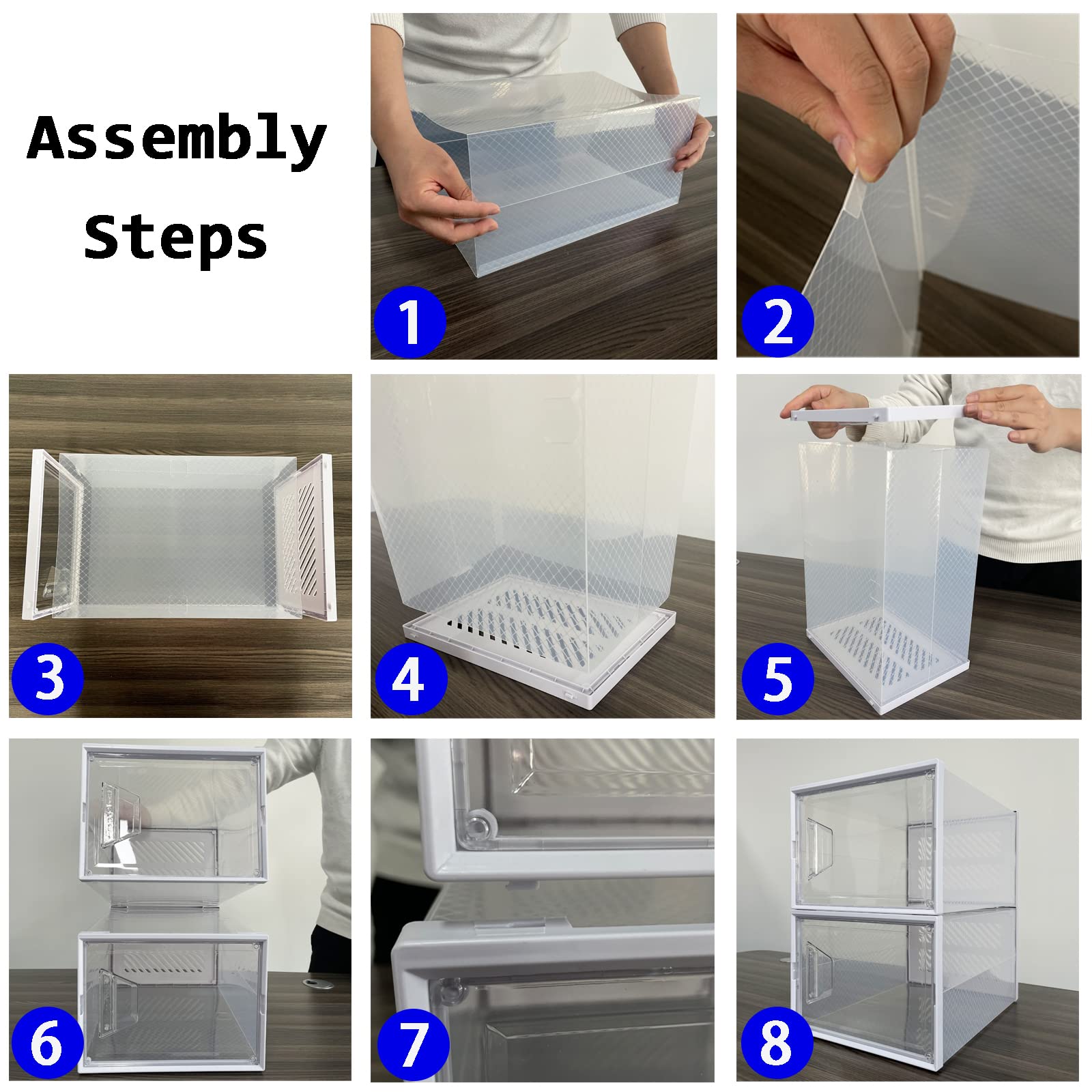 Assembly Steps

1

2

3

4

5

6

7

8