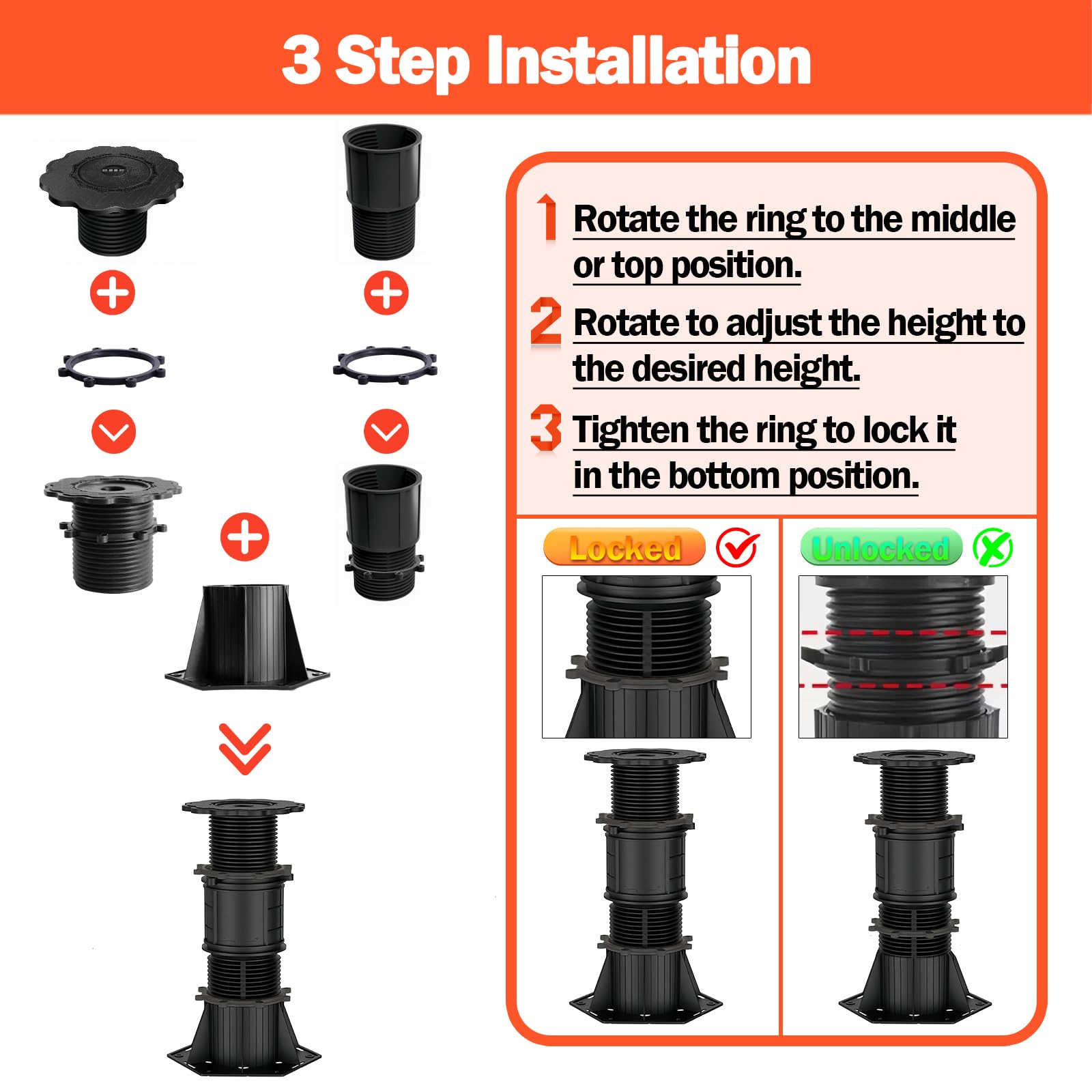 3 Step Installation

1 Rotate the ring to the middle or top position.

2 Rotate to adjust the height to the desired height.

3 Tighten the ring to lock it in the bottom position.

Locked

Unlocked