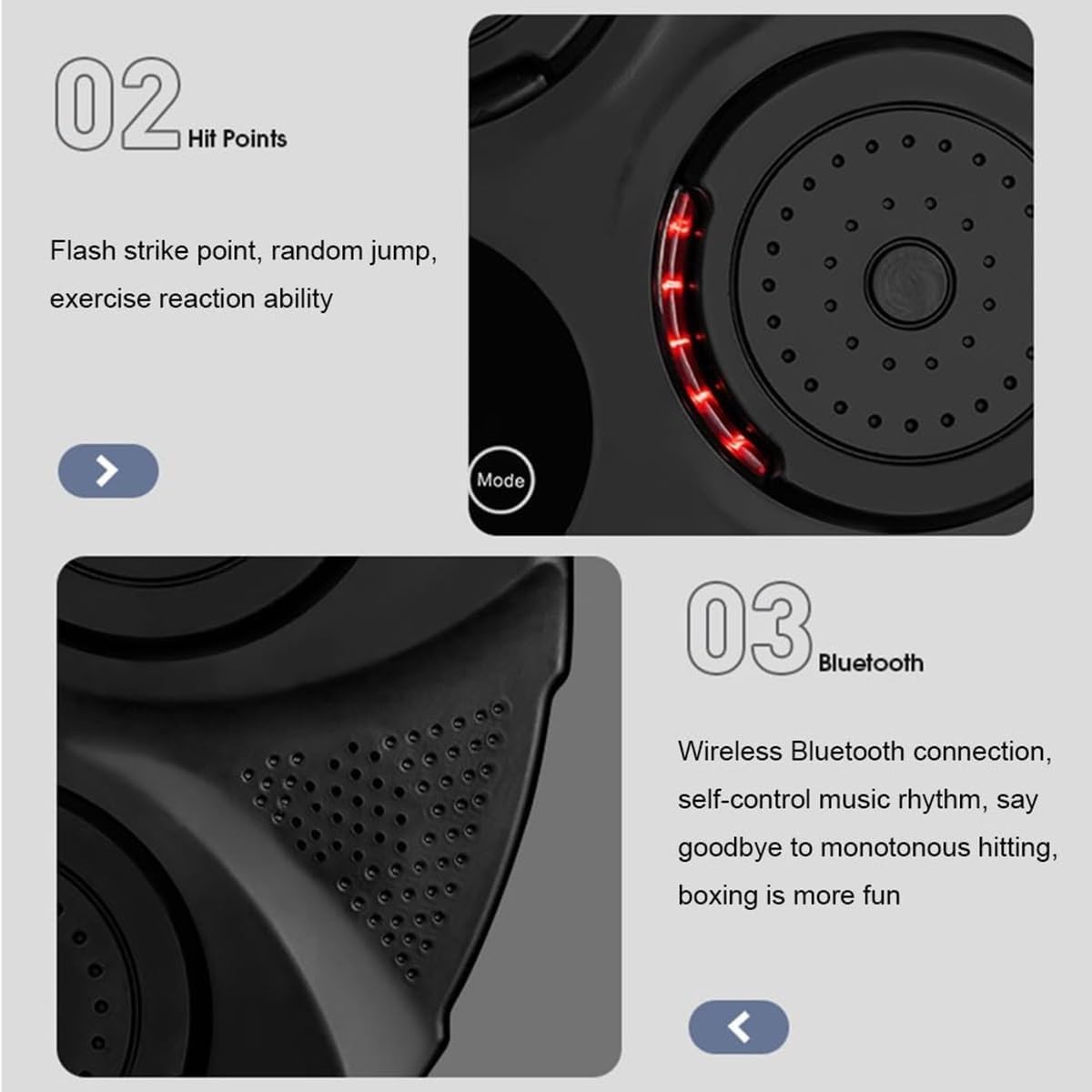 02 Hit Points

Flash strike point, random jump, exercise reaction ability

Mode

03 Bluetooth

Wireless Bluetooth connection, self-control music rhythm, say goodbye to monotonous hitting, boxing is more fun