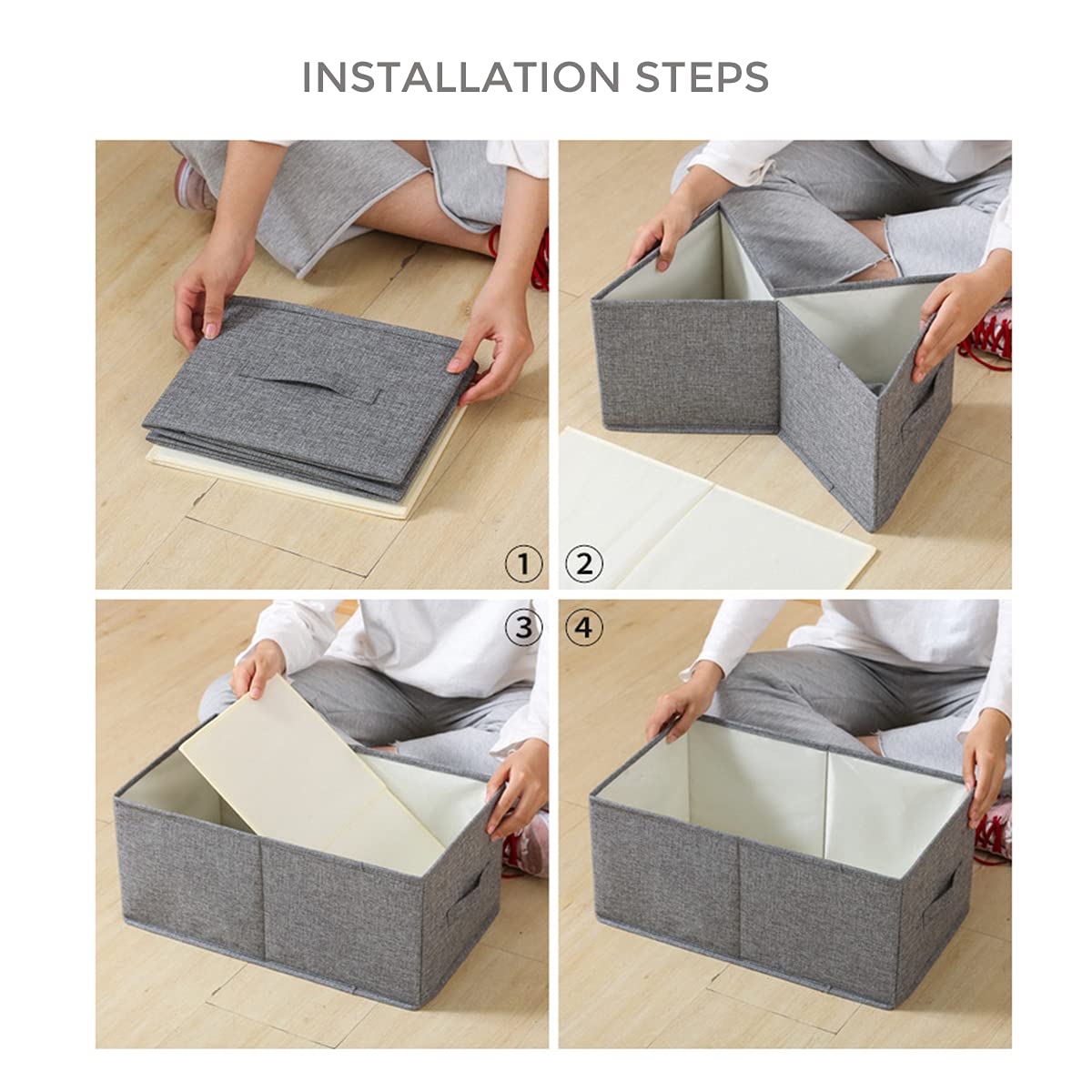 INSTALLATION STEPS

①

②

③

④