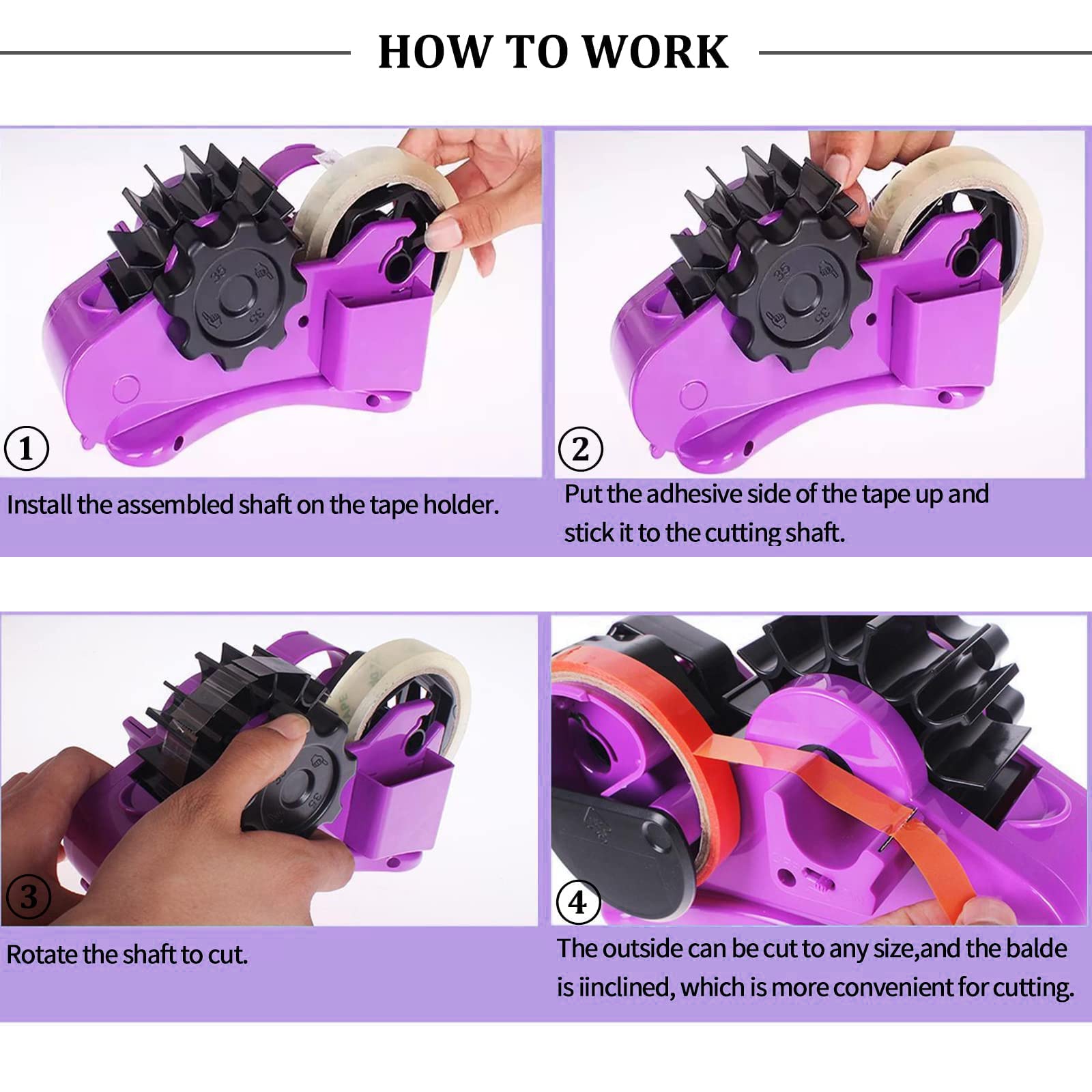 HOW TO WORK

①
Install the assembled shaft on the tape holder.

②
Put the adhesive side of the tape up and stick it to the cutting shaft.

③
Rotate the shaft to cut.

④
The outside can be cut to any size,and the balde is iinclined, which is more convenient for cutting.