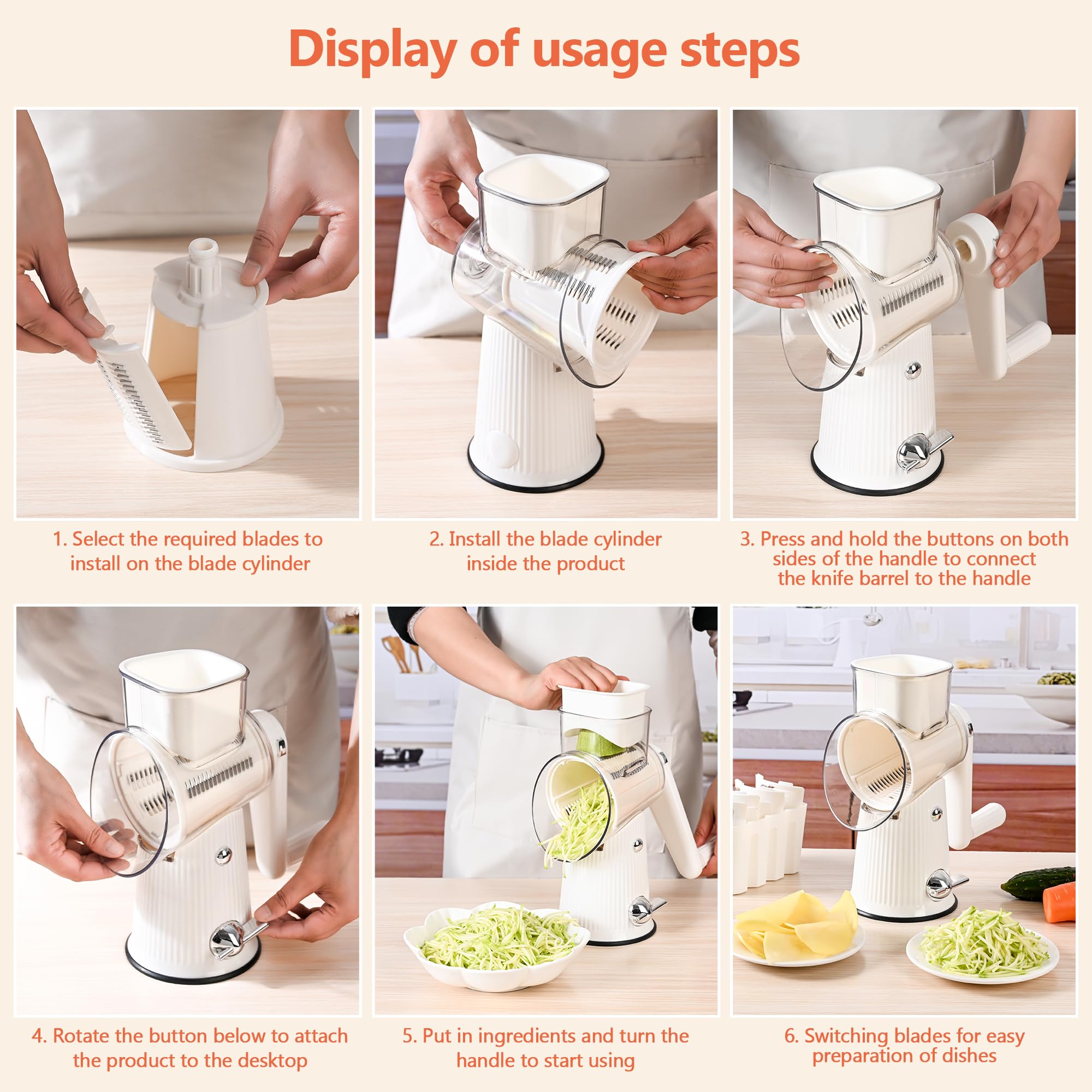 Display of usage steps

1. Select the required blades to install on the blade cylinder

2. Install the blade cylinder inside the product

3. Press and hold the buttons on both sides of the handle to connect the knife barrel to the handle

4. Rotate the button below to attach the product to the desktop

5. Put in ingredients and turn the handle to start using

6. Switching blades for easy preparation of dishes