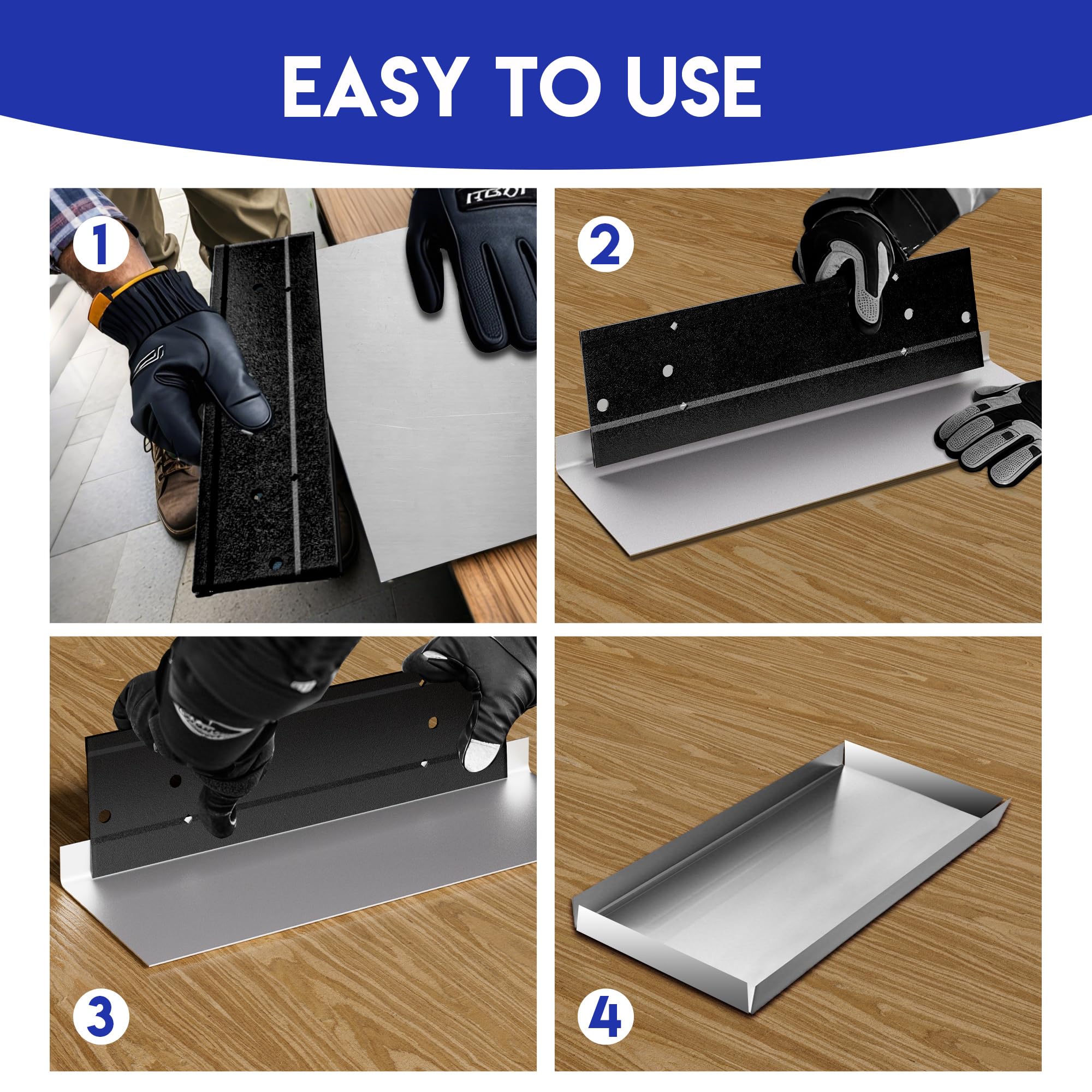 EASY TO USE

1

2

3

4